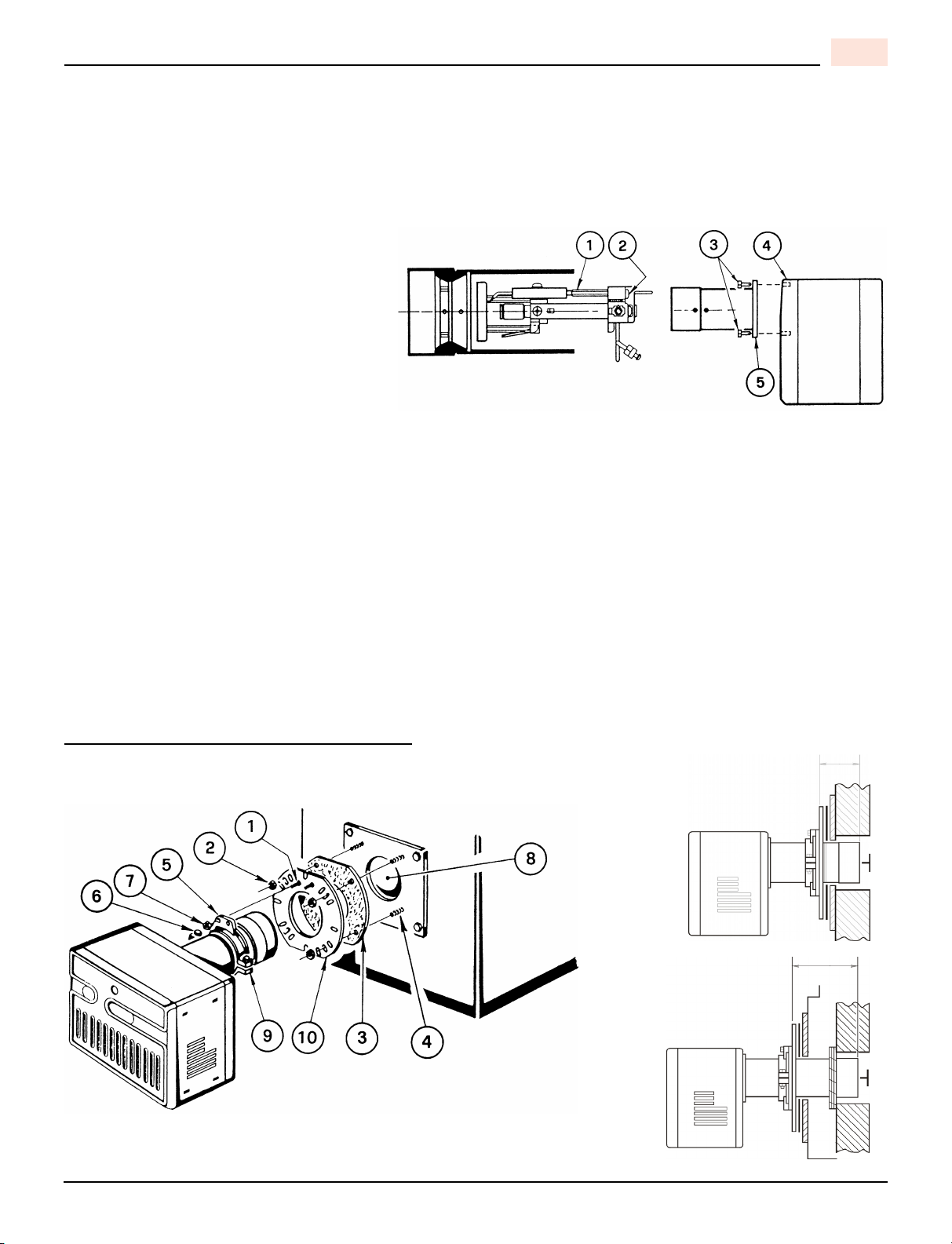 1
2
3
4
5

1
2
5
7
6
8
9
10
3
4