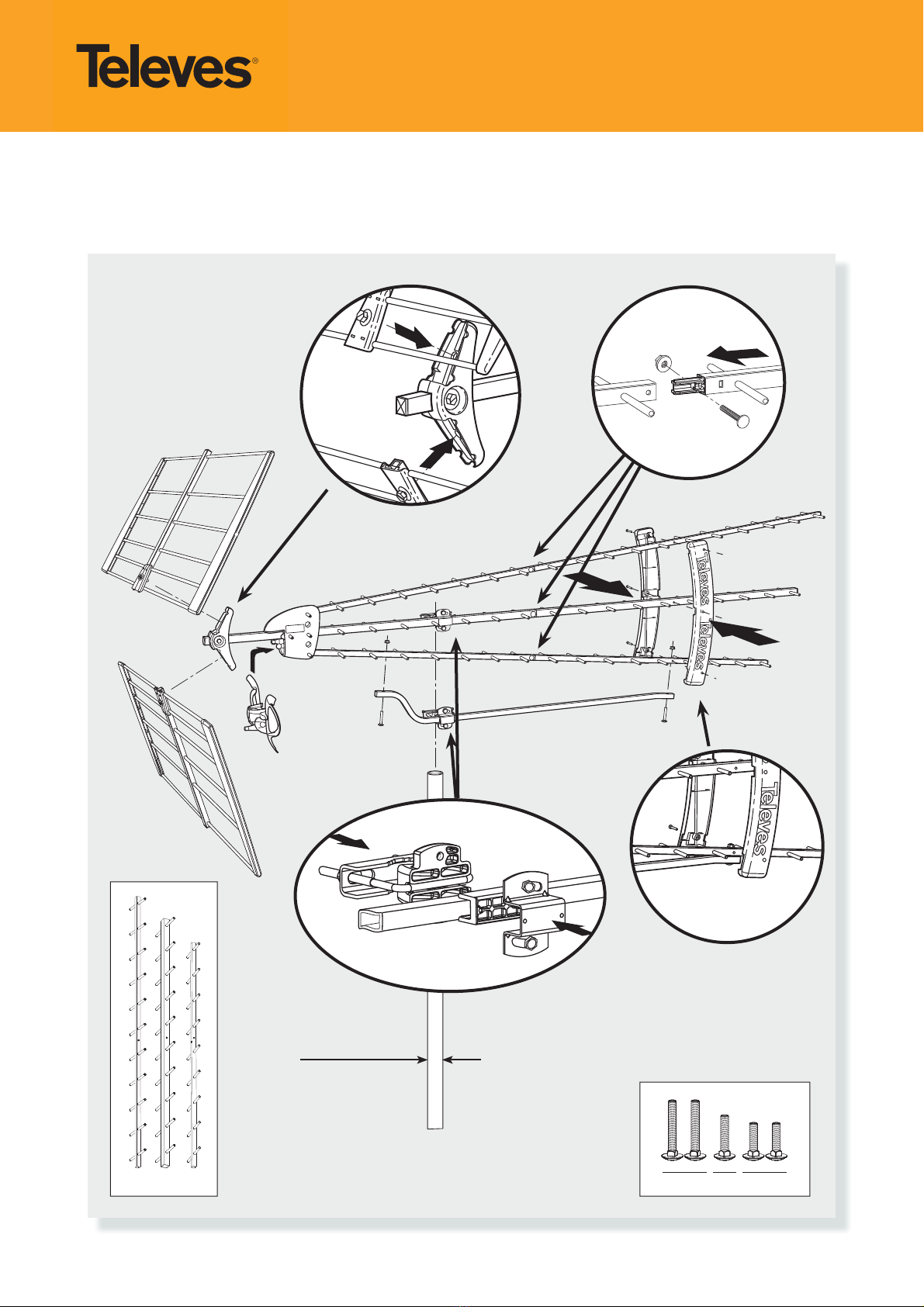 Televes®

Televes

Televes

Televes