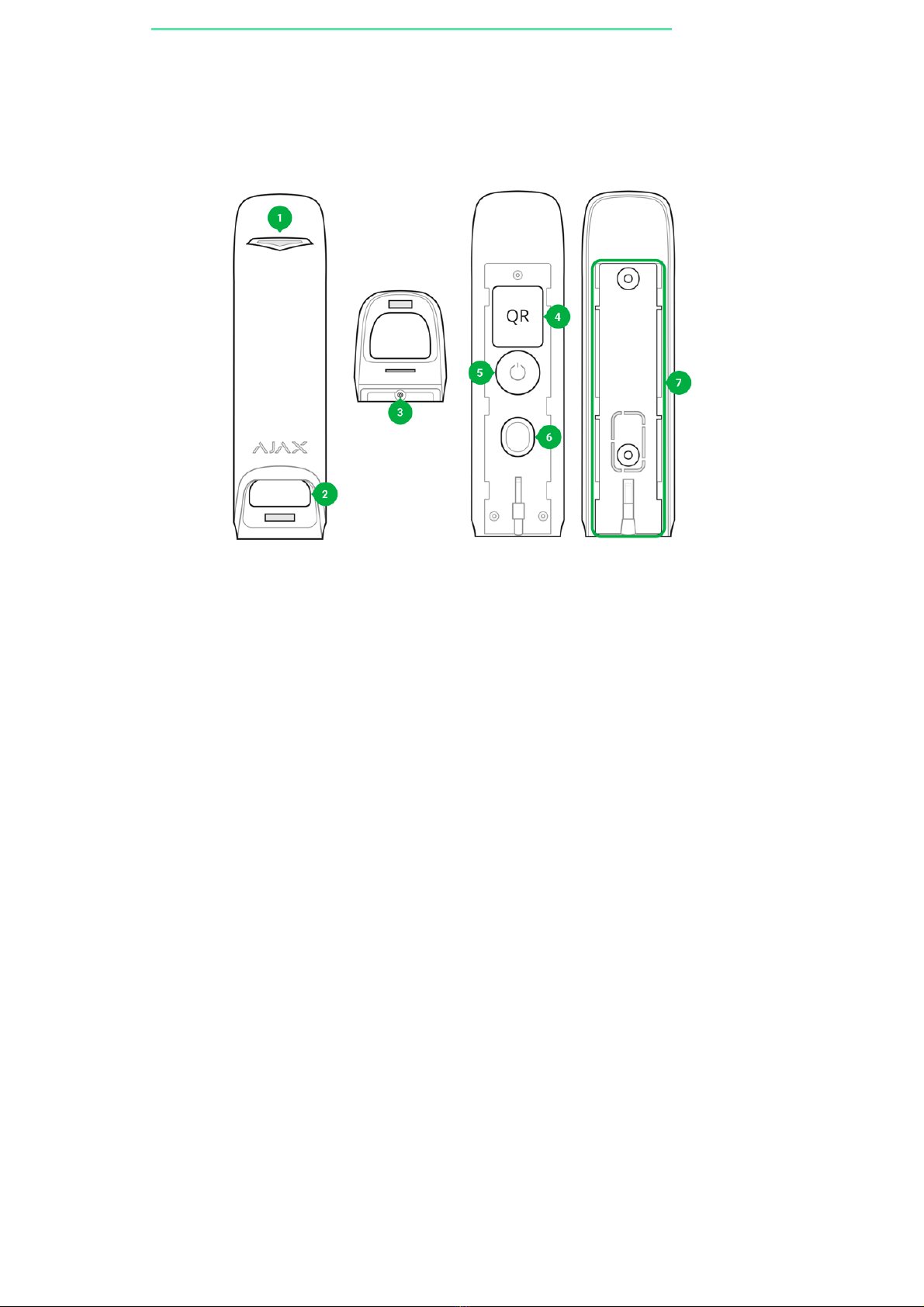 1

AJAX

2

3

QR

4

5

6

7