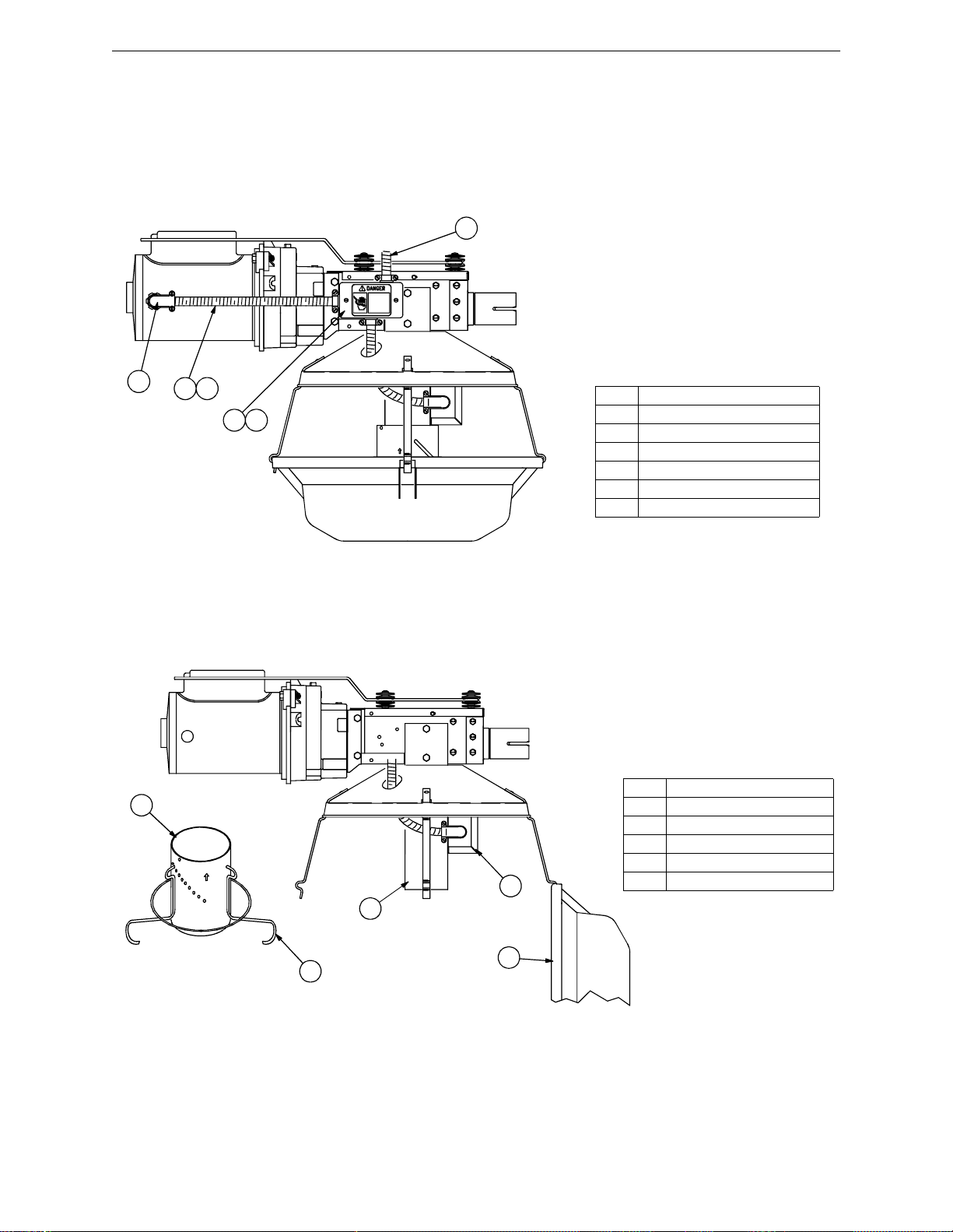 DANGER