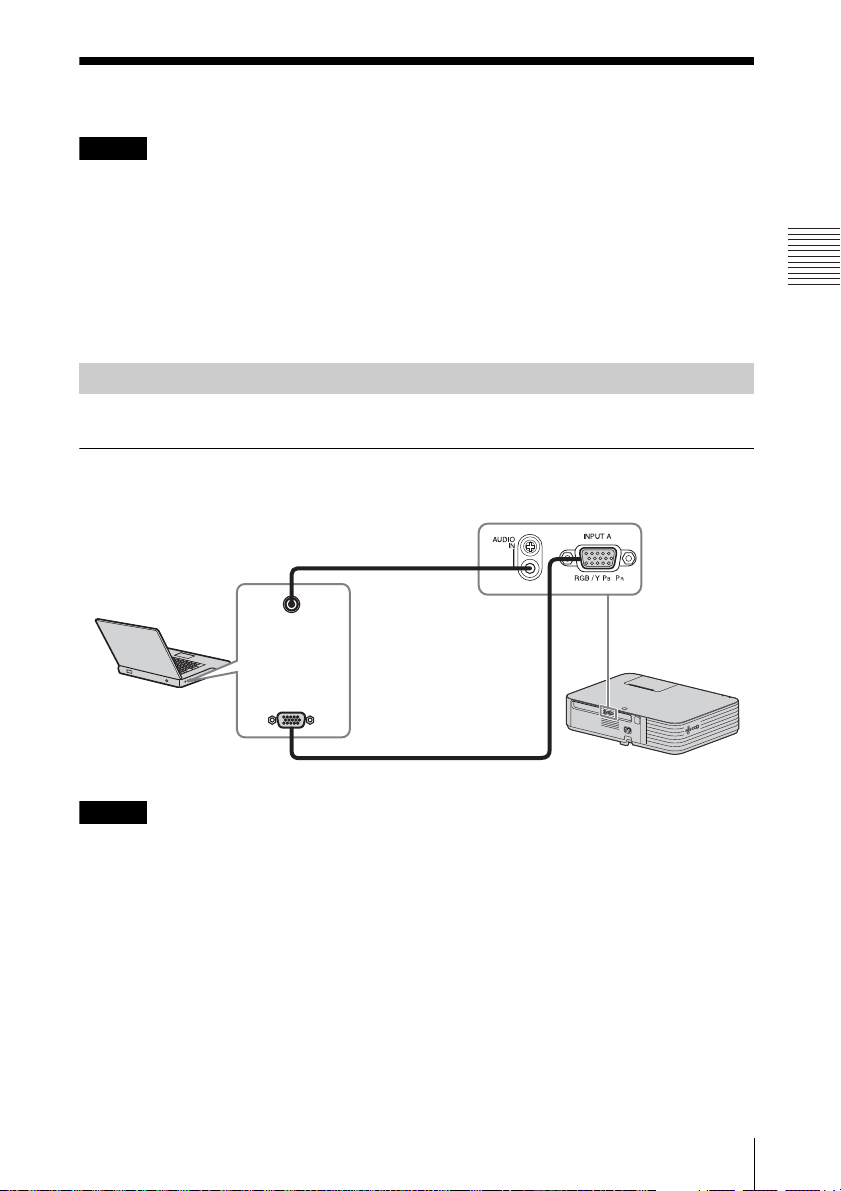 AUDIO IN

INPUT A

RGB / Y $P_B$ $P_R$