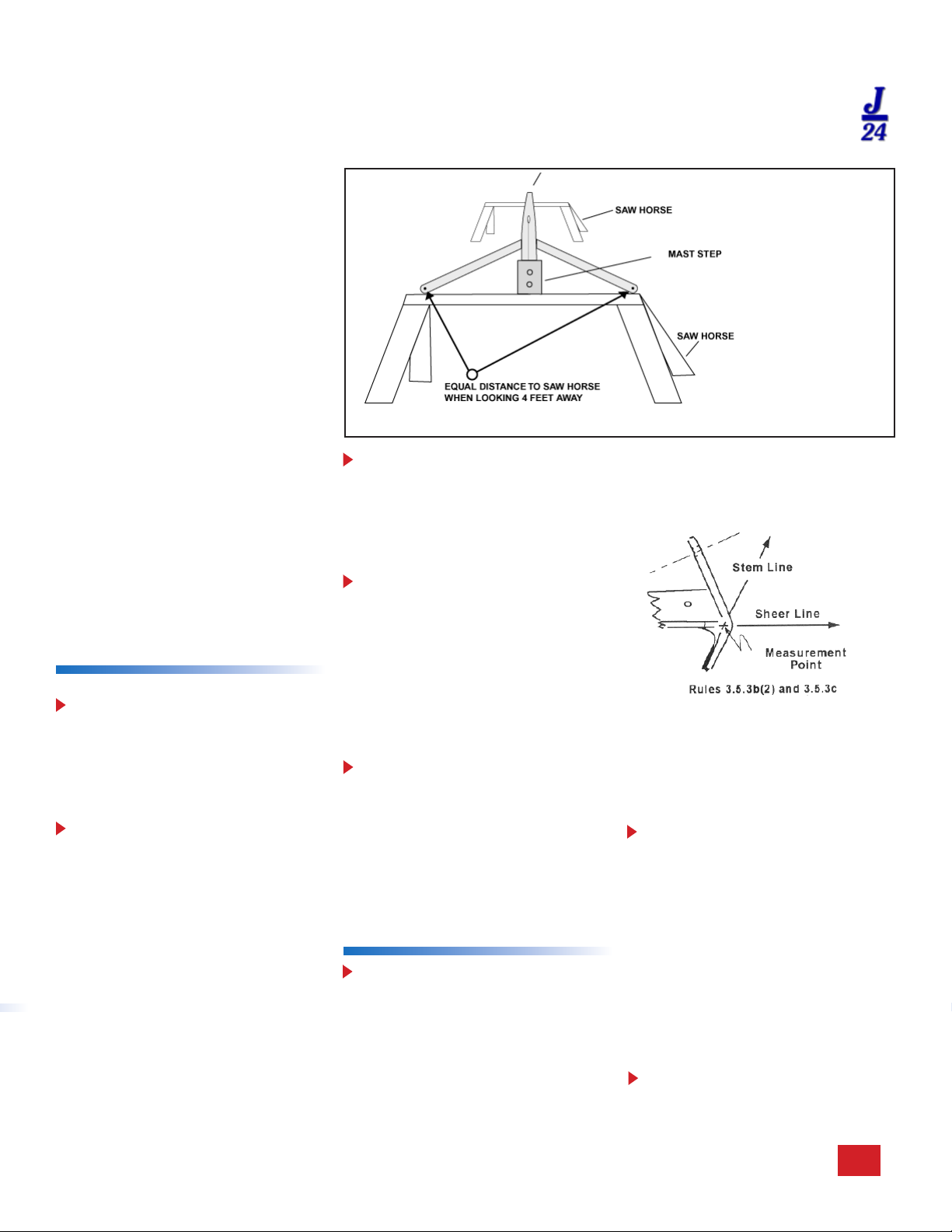 J
24

SAW HORSE
MAST STEP
SAW HORSE
EQUAL DISTANCE TO SAW HORSE
WHEN LOOKING 4 FEET AWAY

Stem Line
Sheer Line
Measurement Point
Rules 3.5.3b(2) and 3.5.3c