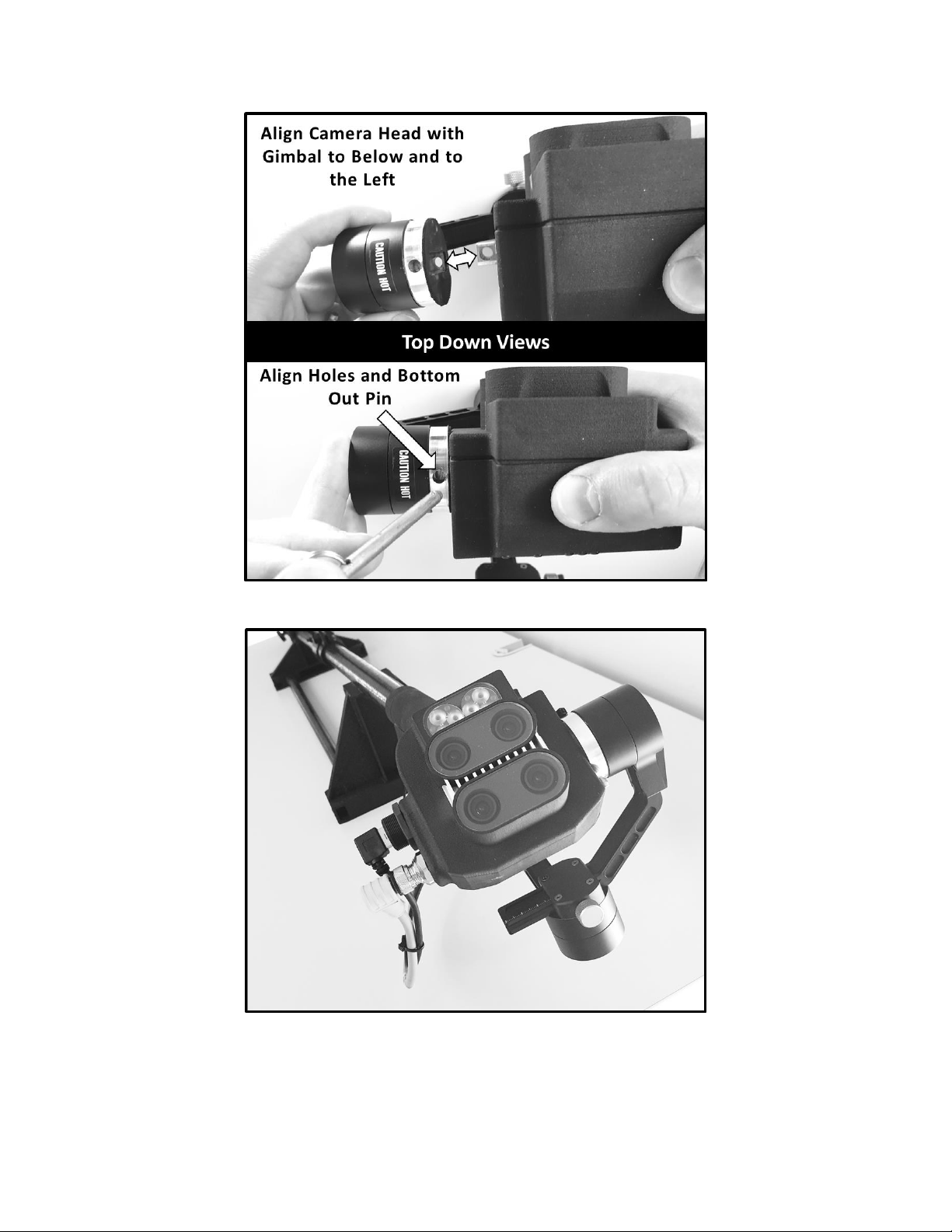 Align Camera Head with Gimbal to Below and to the Left

CAUTION HOT

Top Down Views

Align Holes and Bottom Out Pin

CAUTION HOT