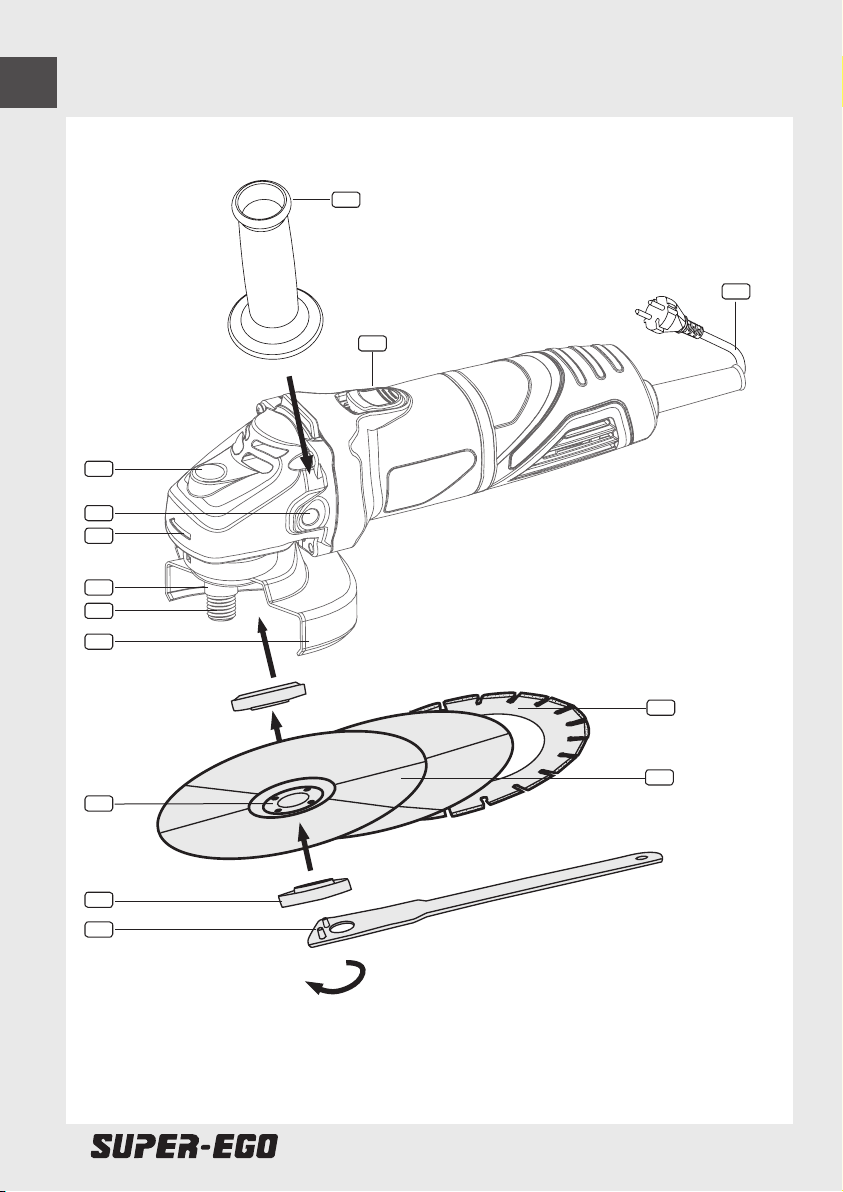 SUPER-EGO