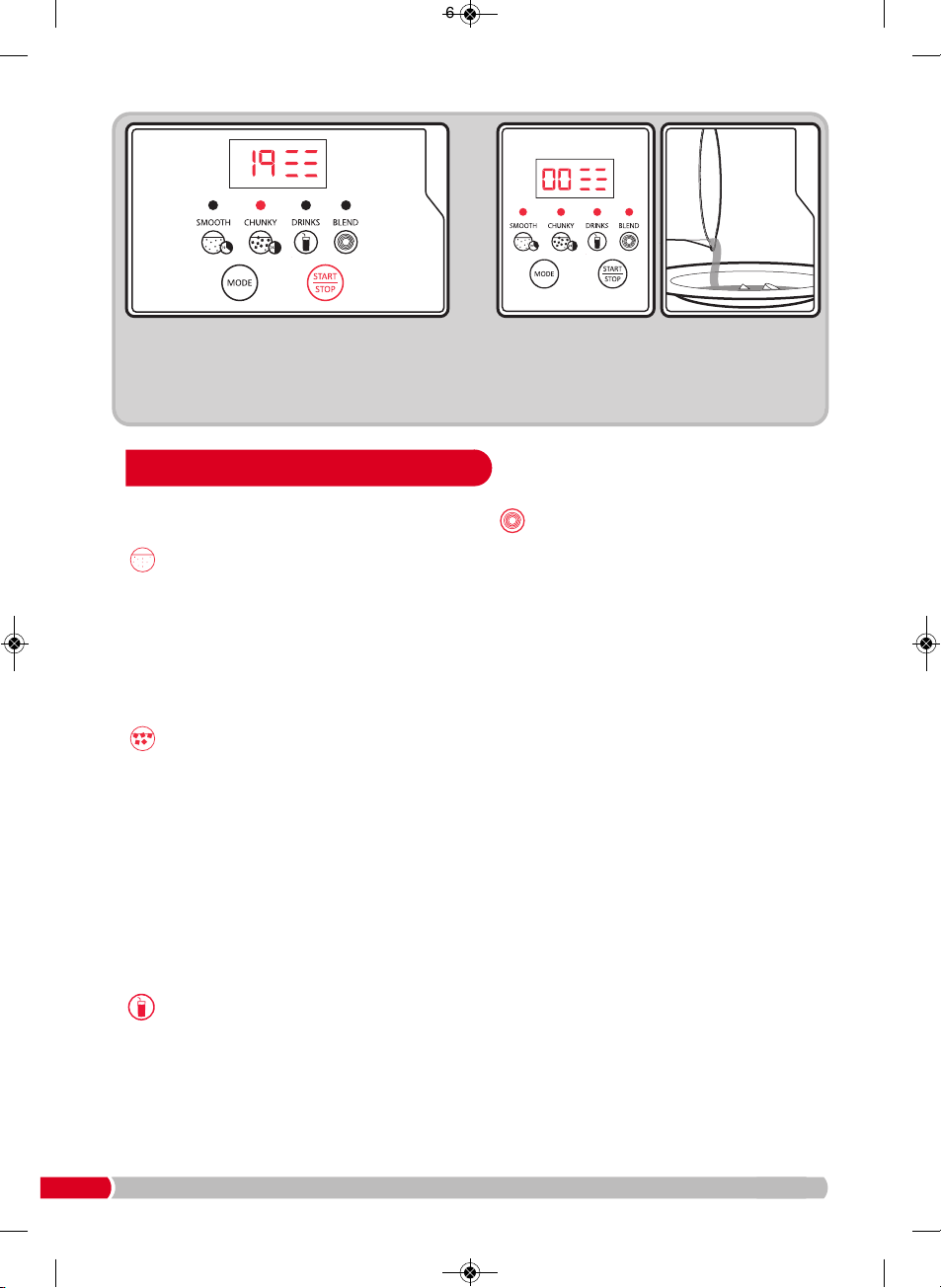 6

19

SMOOTH CHUNKY DRINKS BLEND

MODE

START
STOP

00

SMOOTH CHUNKY DRINKS BLEND

MODE

START
STOP