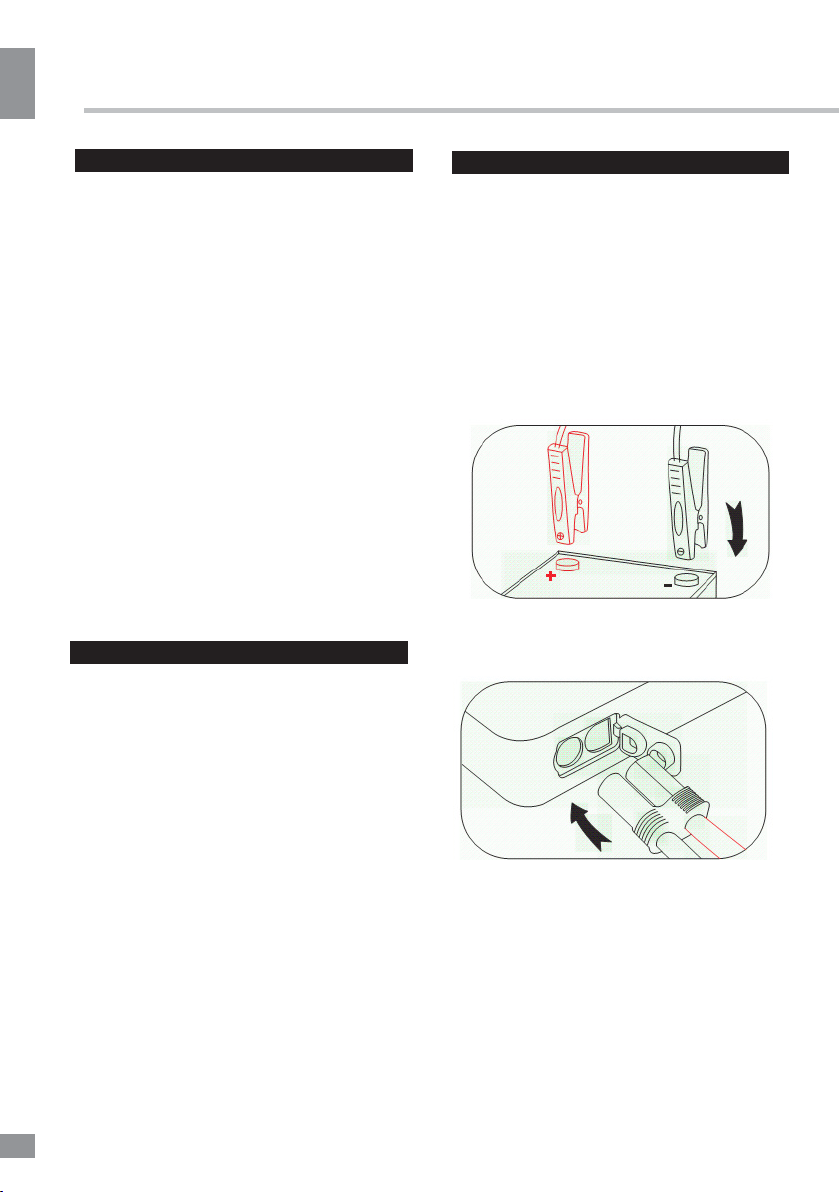 +
-