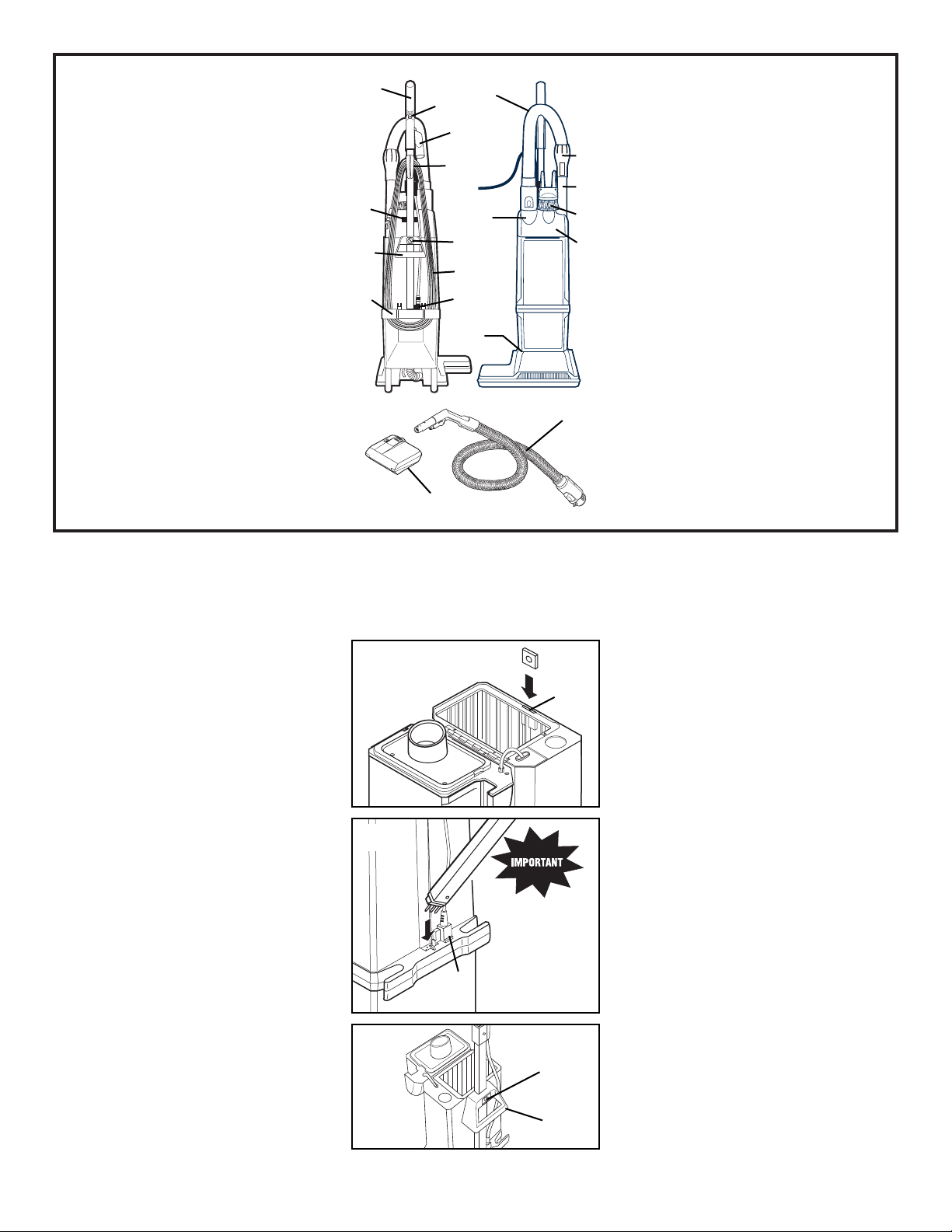 IMPORTANT