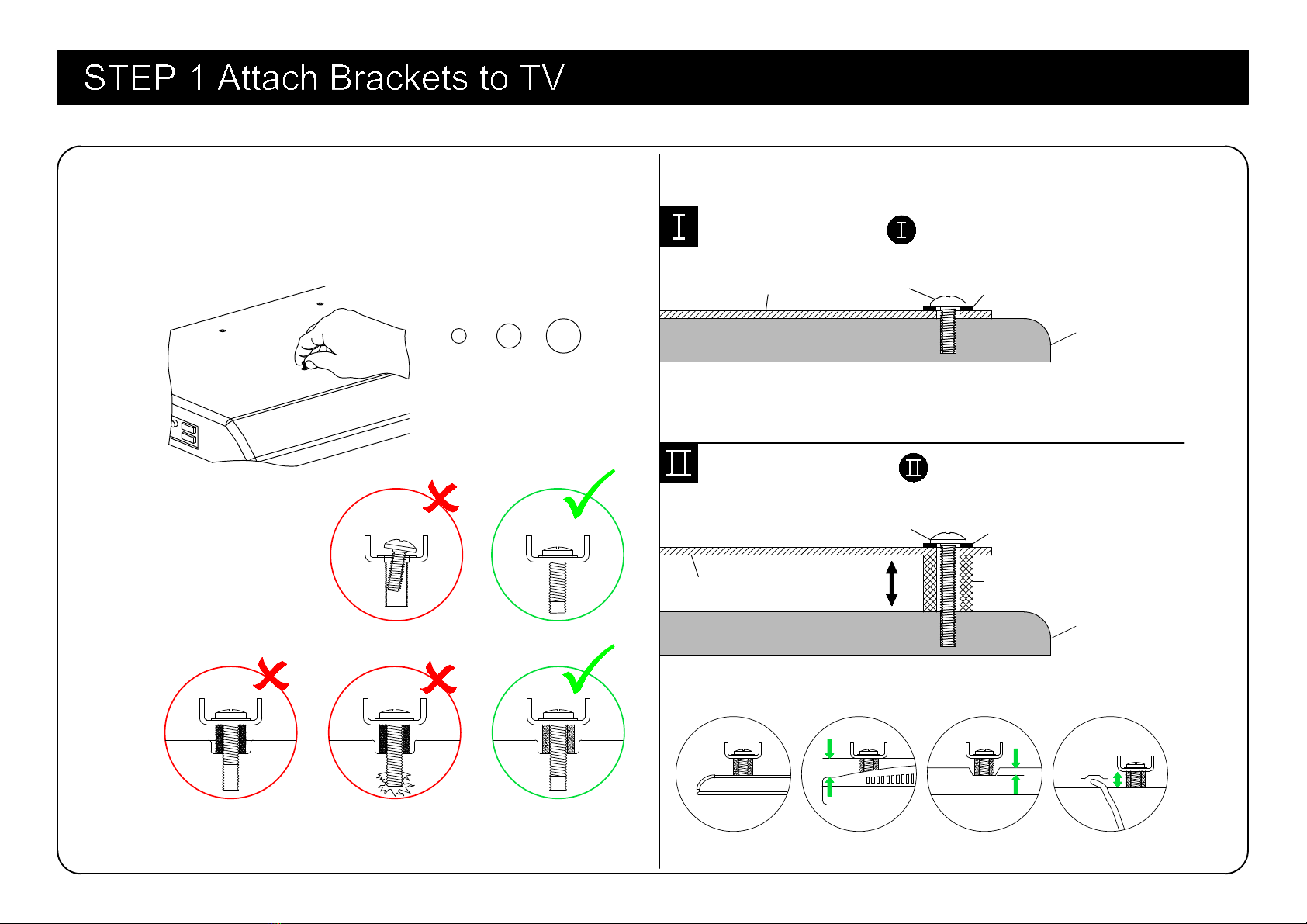 STEP 1 Attach Brackets to TV

I

I

II

II