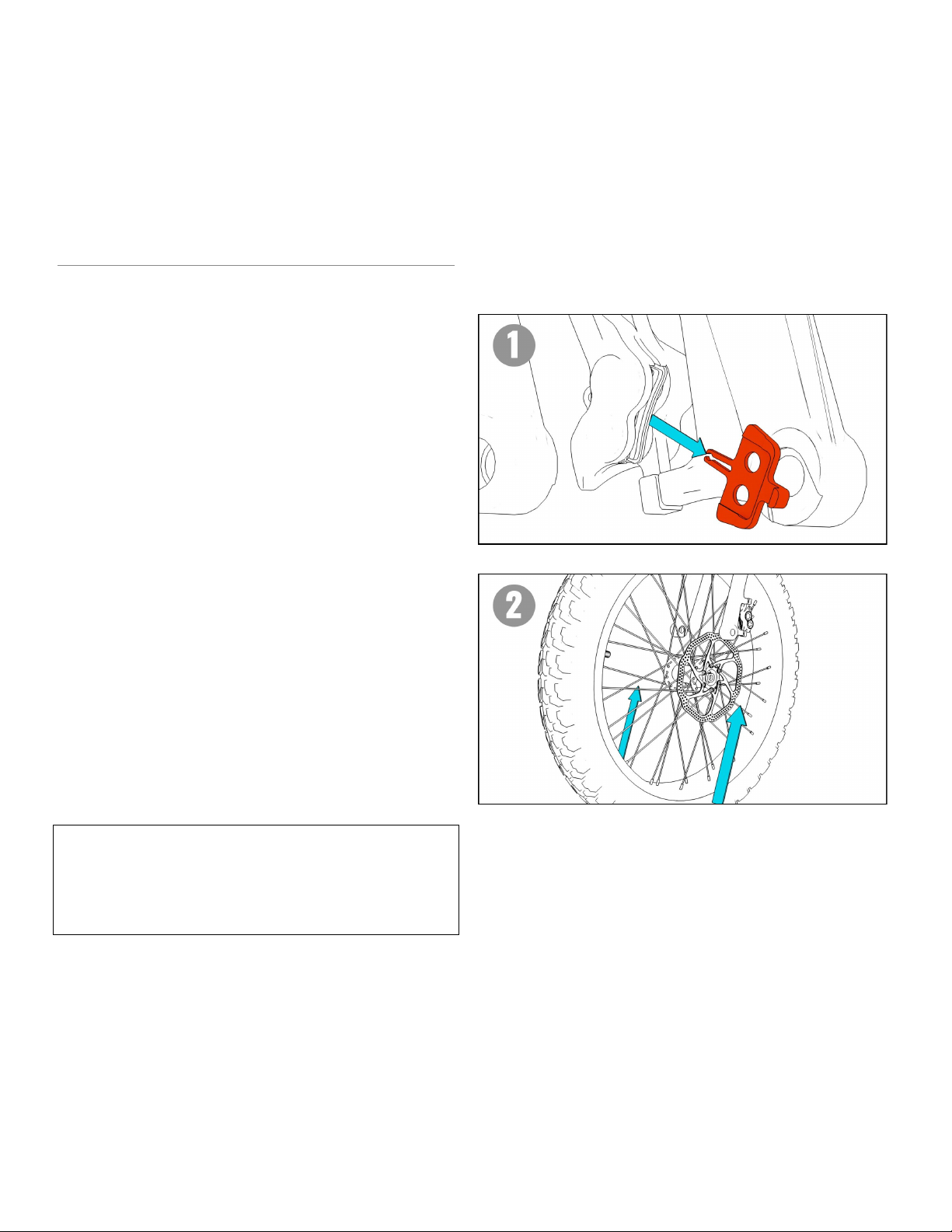 1

2