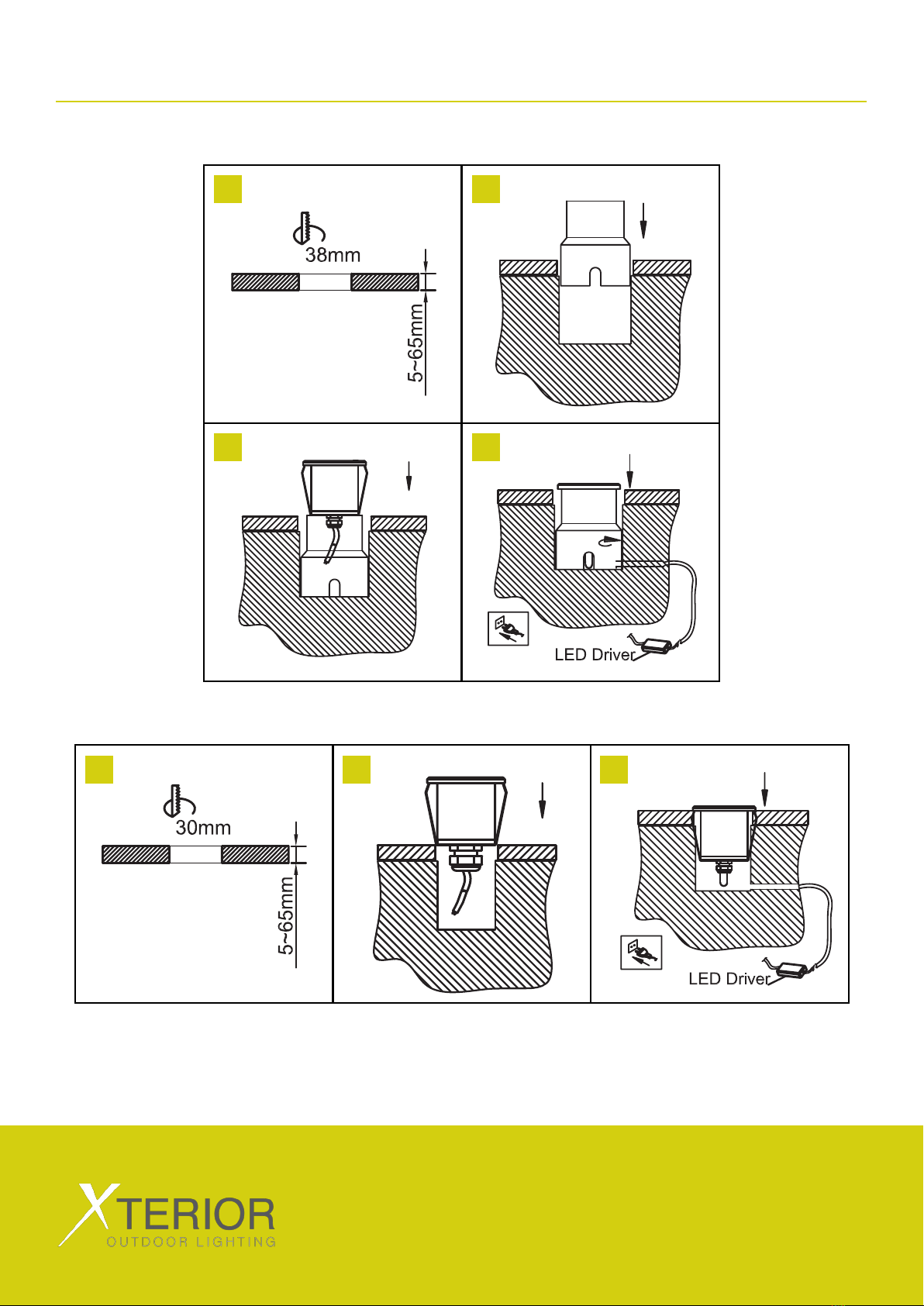 38mm

5~65mm

LED Driver

30mm

5~65mm

LED Driver

XTERIOR
OUTDOOR LIGHTING