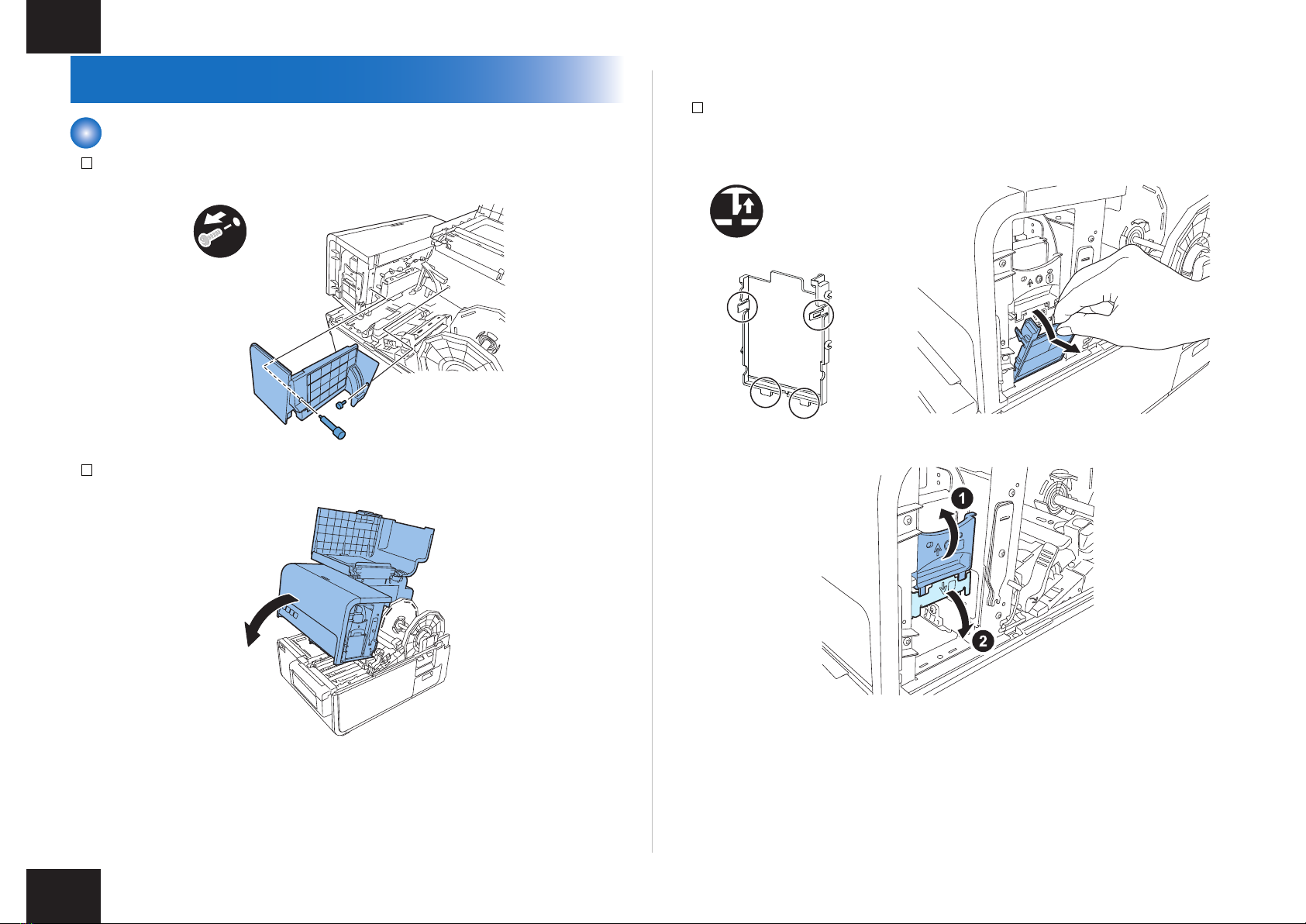 1
2