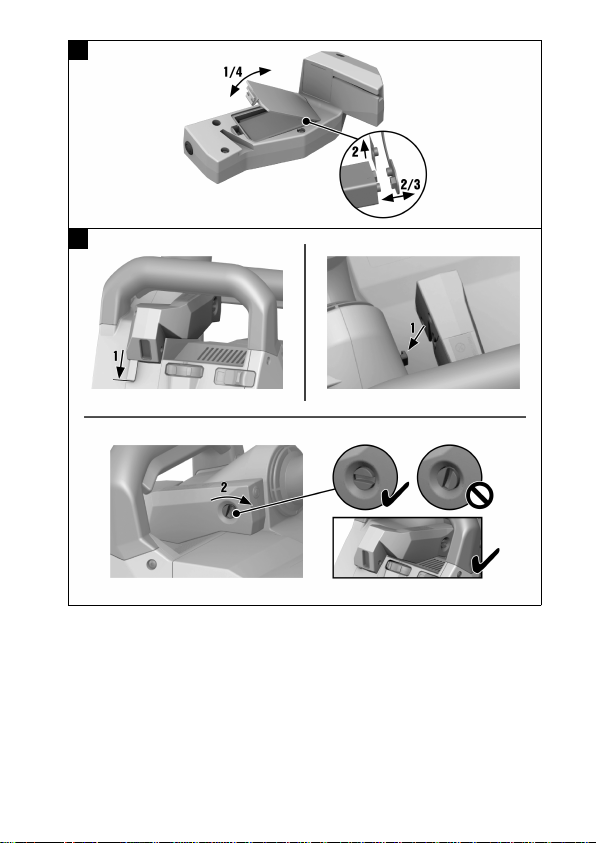 1/4
2
2/3
1
1
2