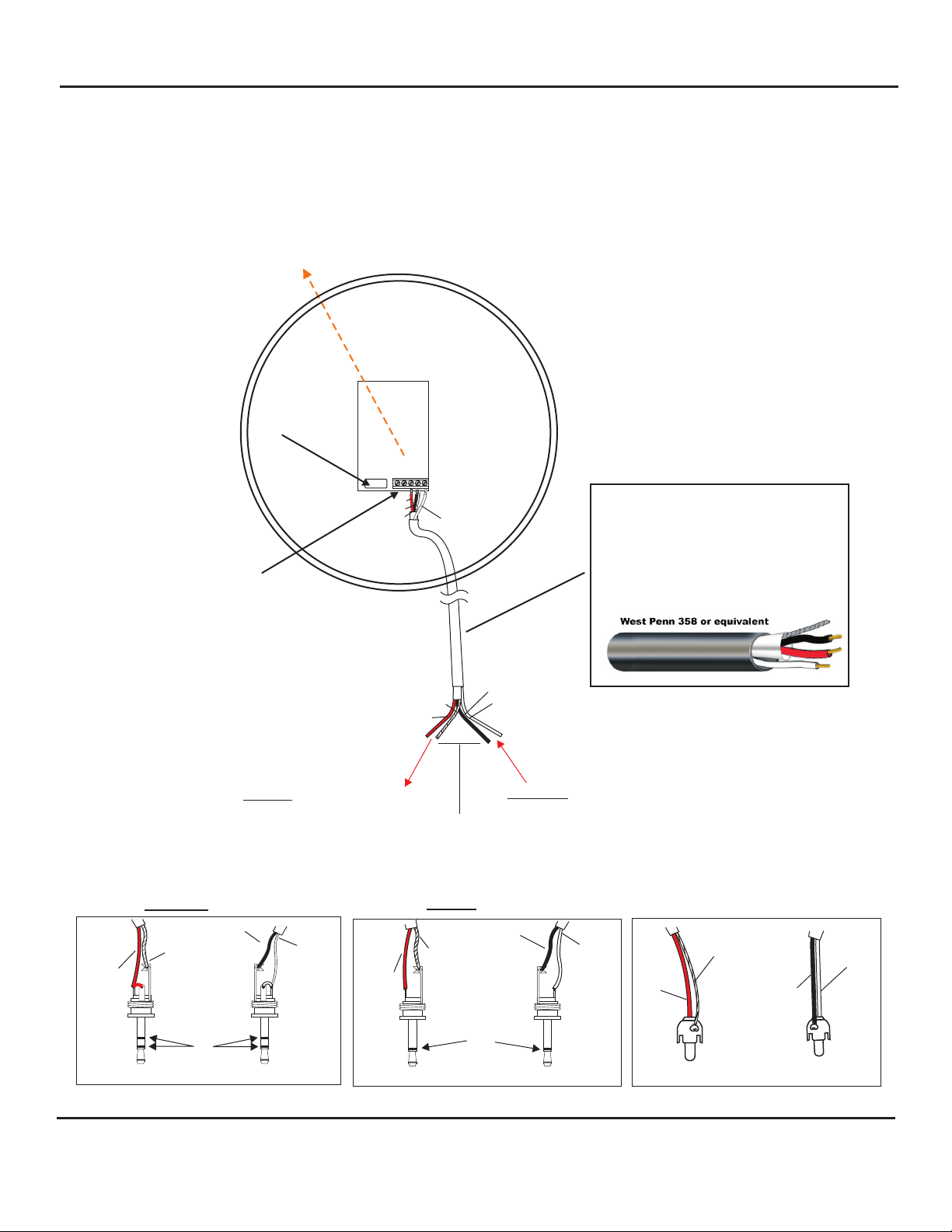 West Penn 358 or equivalent