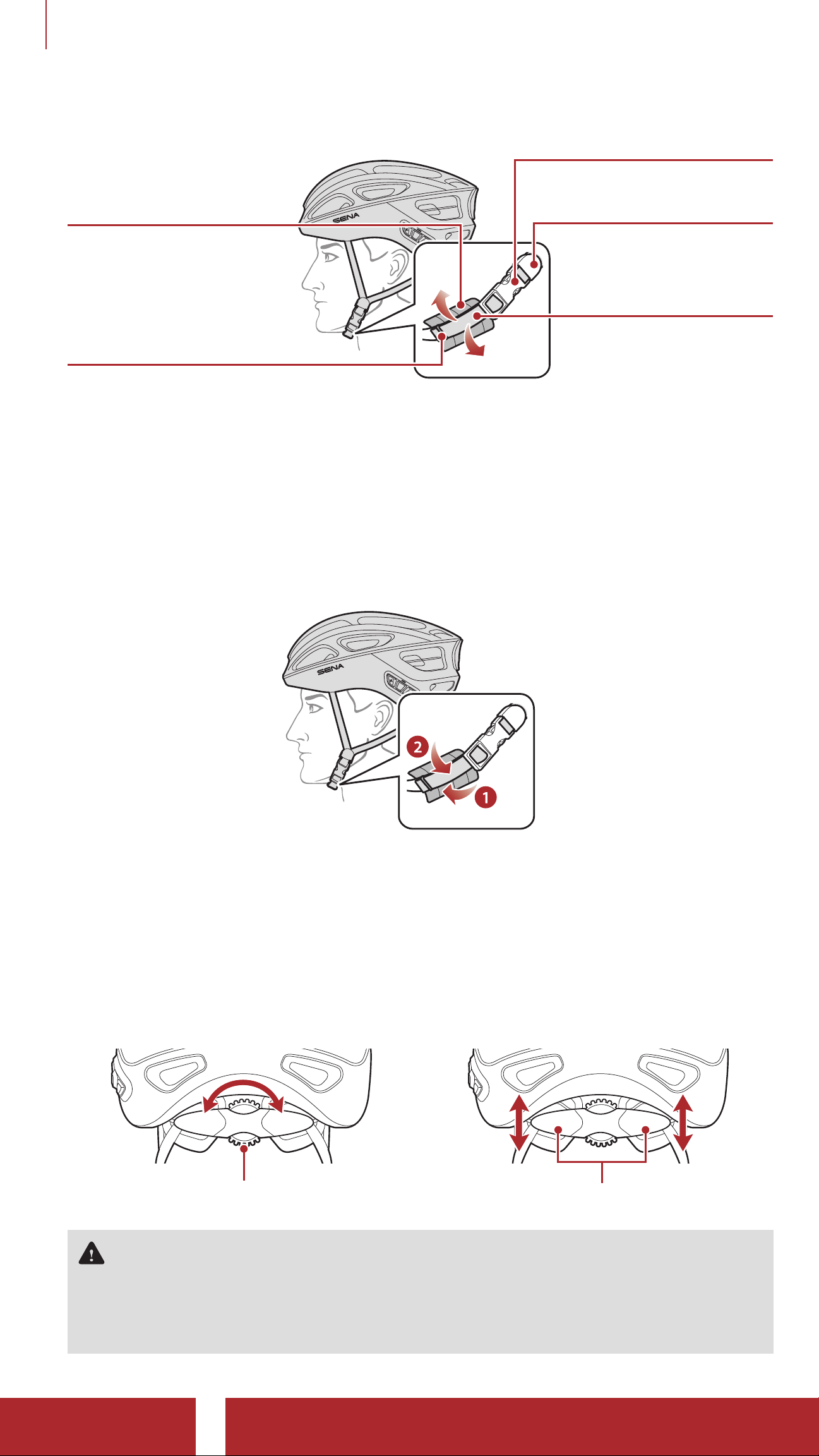 SENA

SENA

2

1