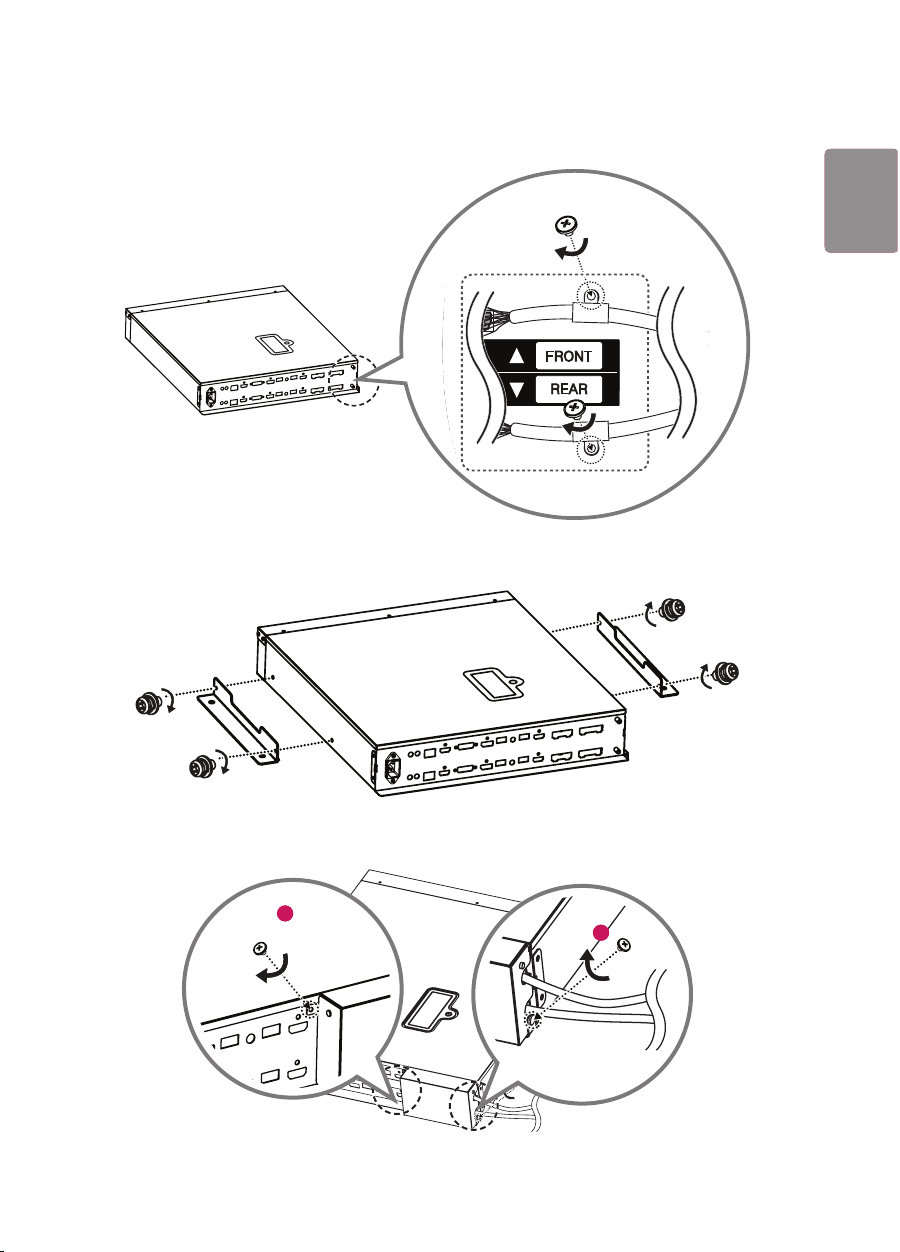 FRONT
REAR