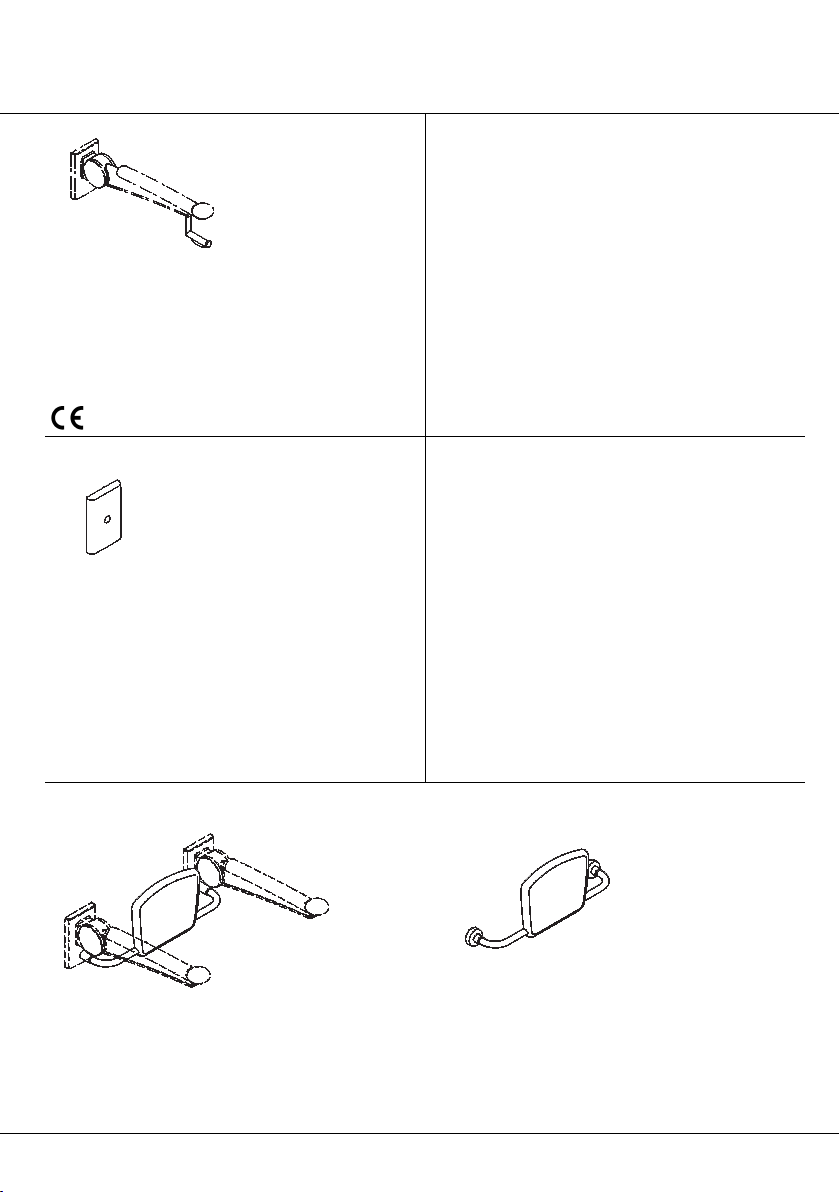 CE