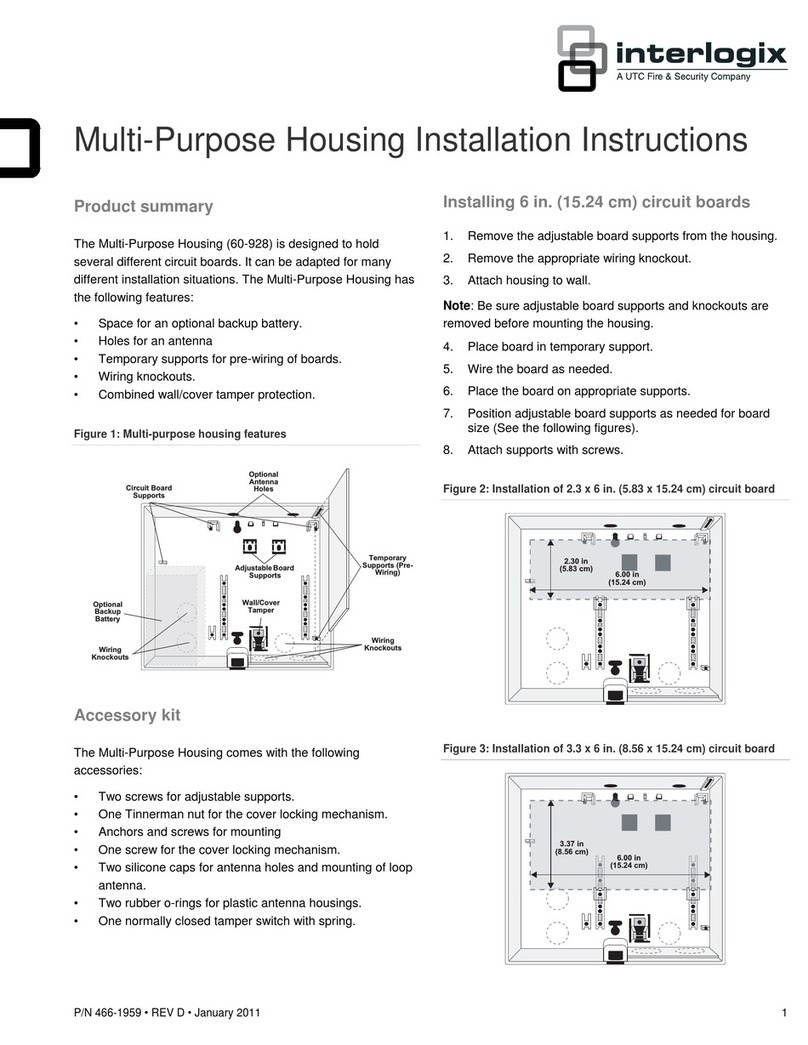 interlogix
A UTC Fire & Security Company

Multi-Purpose Housing Installation Instructions

Product summary

The Multi-Purpose Housing (60-928) is designed to hold several different circuit boards. It can be adapted for many different installation situations. The Multi-Purpose Housing has the following features:

• Space for an optional backup battery.
• Holes for an antenna
• Temporary supports for pre-wiring of boards.
• Wiring knockouts.
• Combined wall/cover tamper protection.

Figure 1: Multi-purpose housing features

Circuit Board Supports
Optional Antenna Holes
Adjustable Board Supports
Temporary Supports (Pre-Wiring)
Optional Backup Battery
Wall/Cover Tamper
Wiring Knockouts
Wiring Knockouts

Accessory kit

The Multi-Purpose Housing comes with the following accessories:

• Two screws for adjustable supports.
• One Tinnerman nut for the cover locking mechanism.
• Anchors and screws for mounting
• One screw for the cover locking mechanism.
• Two silicone caps for antenna holes and mounting of loop antenna.
• Two rubber o-rings for plastic antenna housings.
• One normally closed tamper switch with spring.

Installing 6 in. (15.24 cm) circuit boards

1. Remove the adjustable board supports from the housing.
2. Remove the appropriate wiring knockout.
3. Attach housing to wall.

Note: Be sure adjustable board supports and knockouts are removed before mounting the housing.

4. Place board in temporary support.
5. Wire the board as needed.
6. Place the board on appropriate supports.
7. Position adjustable board supports as needed for board size (See the following figures).
8. Attach supports with screws.

Figure 2: Installation of 2.3 x 6 in. (5.83 x 15.24 cm) circuit board

2.30 in (5.83 cm)
6.00 in (15.24 cm)

Figure 3: Installation of 3.3 x 6 in. (8.56 x 15.24 cm) circuit board

3.37 in (8.56 cm)
6.00 in (15.24 cm)

P/N 466-1959 • REV D • January 2011

1