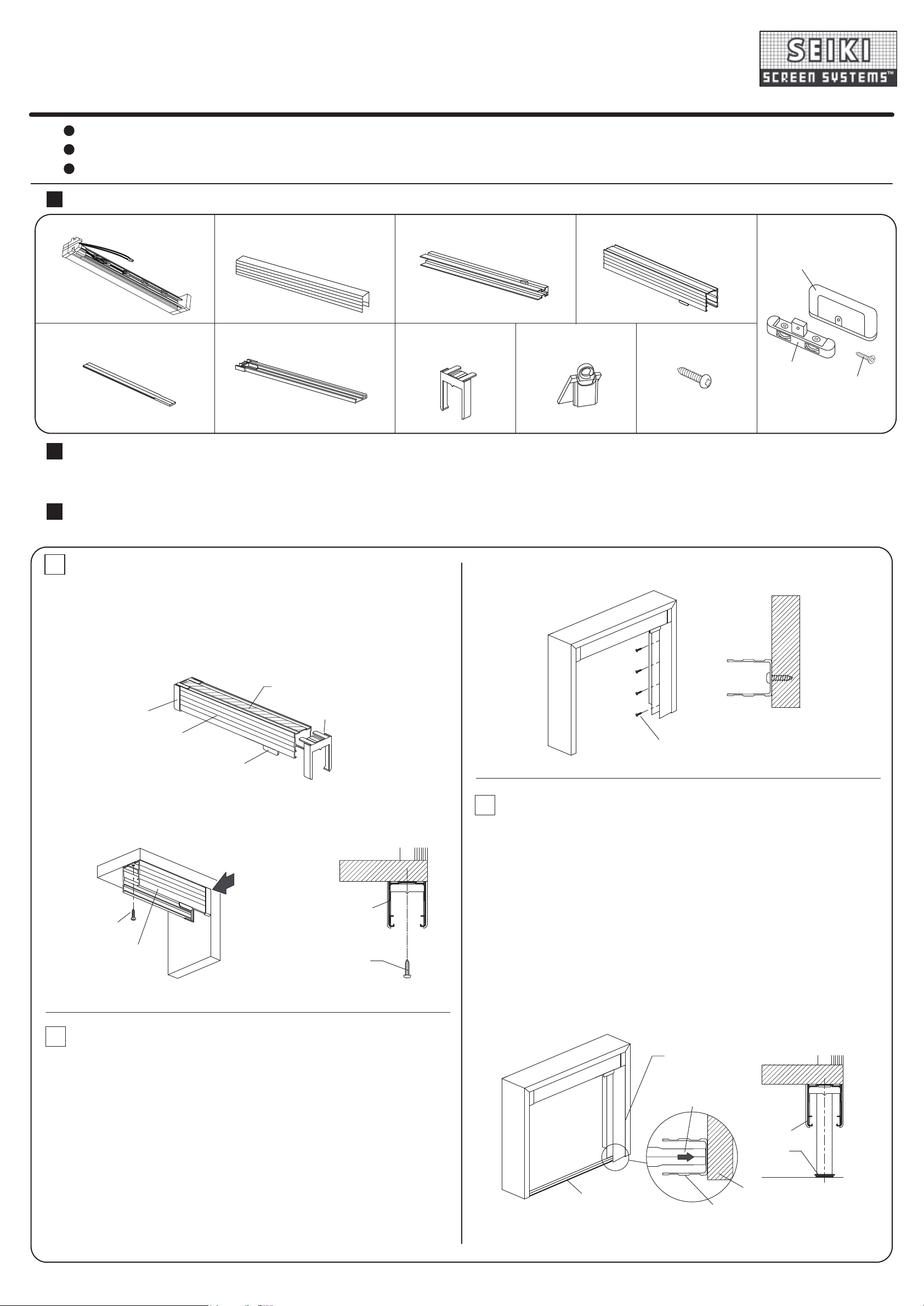 SEIKI
SCREEN SYSTEMS™