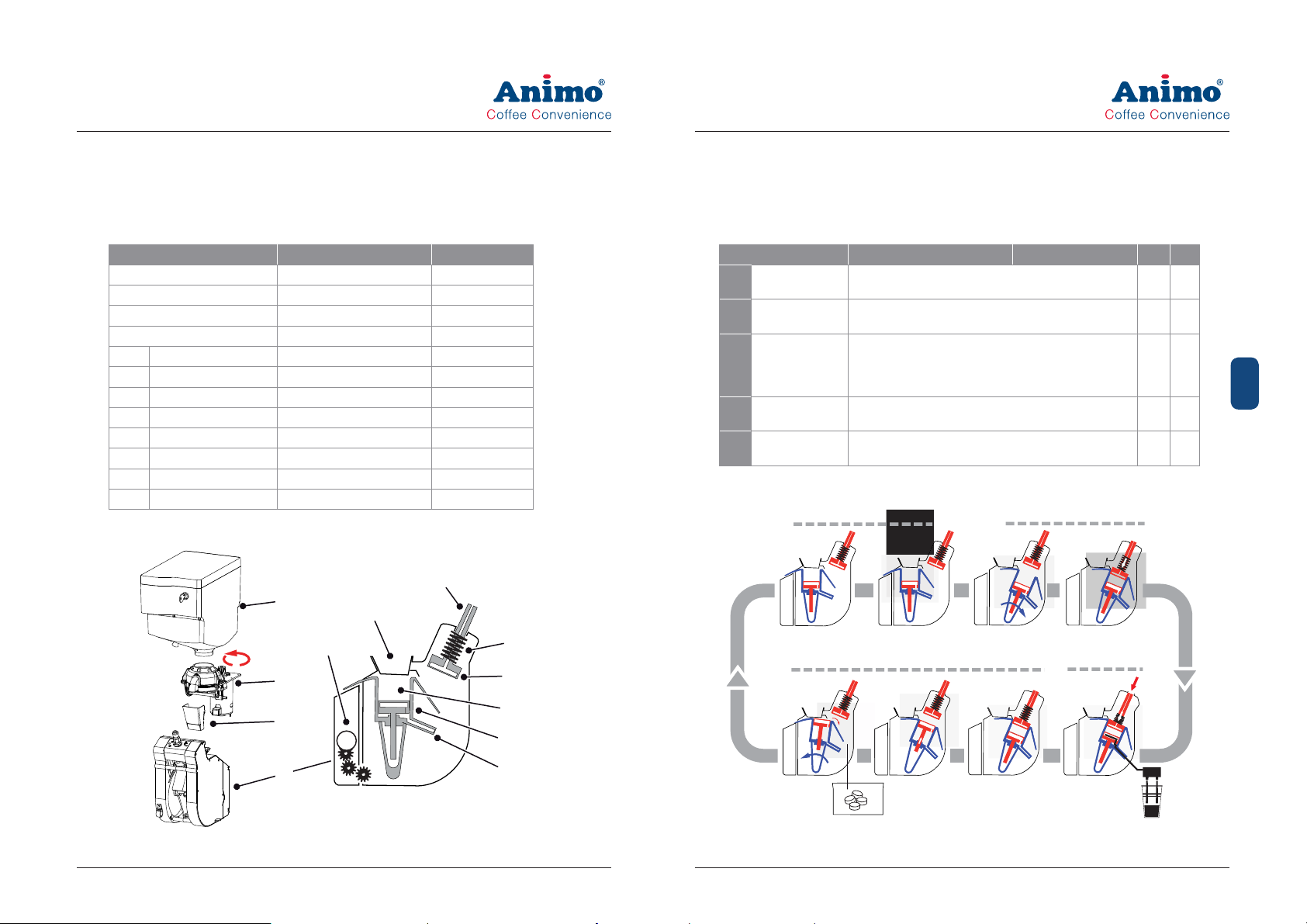 Animo®
Coffee Convenience

Animo®
Coffee Convenience