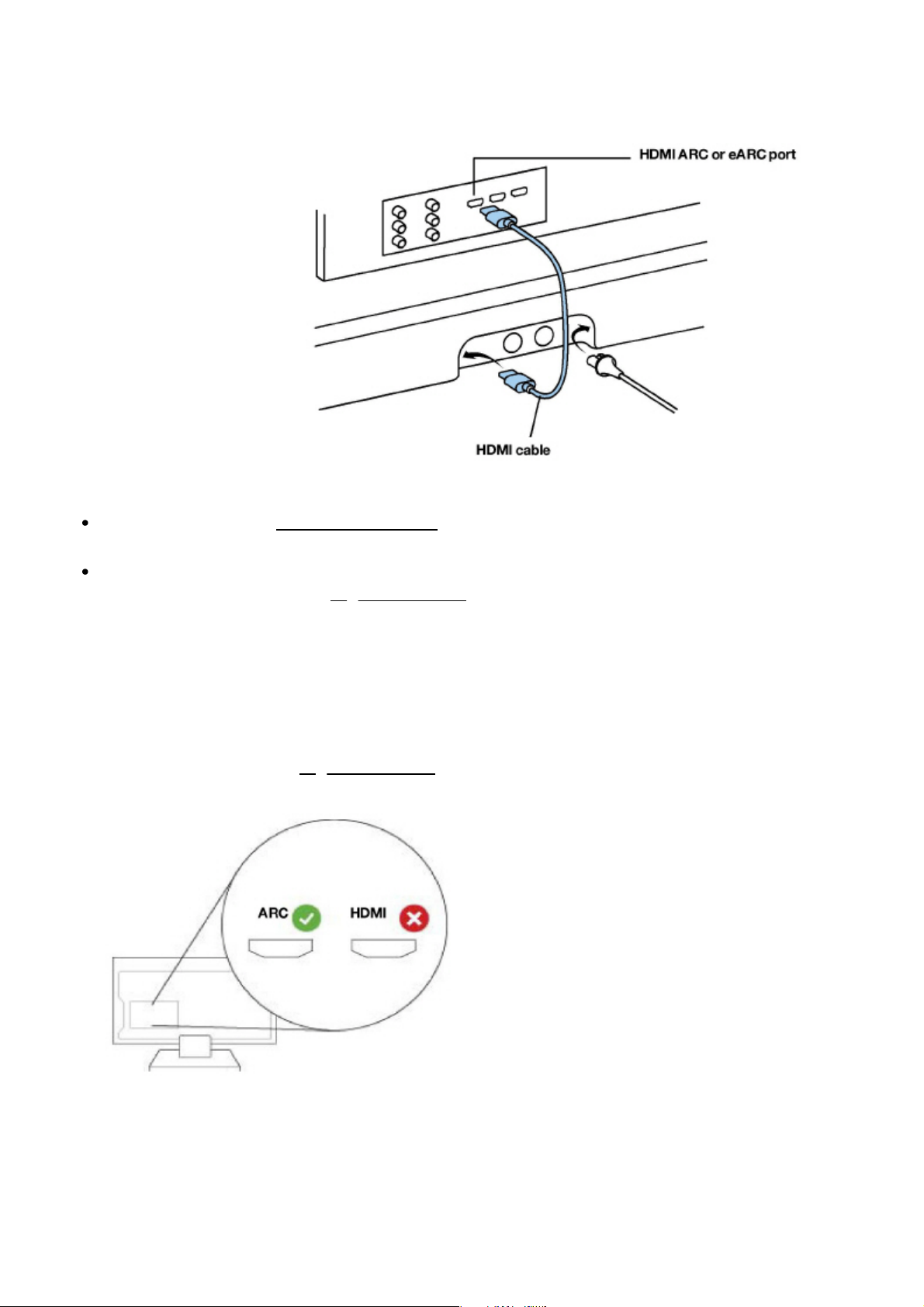 HDMI ARC or eARC port

HDMI cable

ARC

HDMI