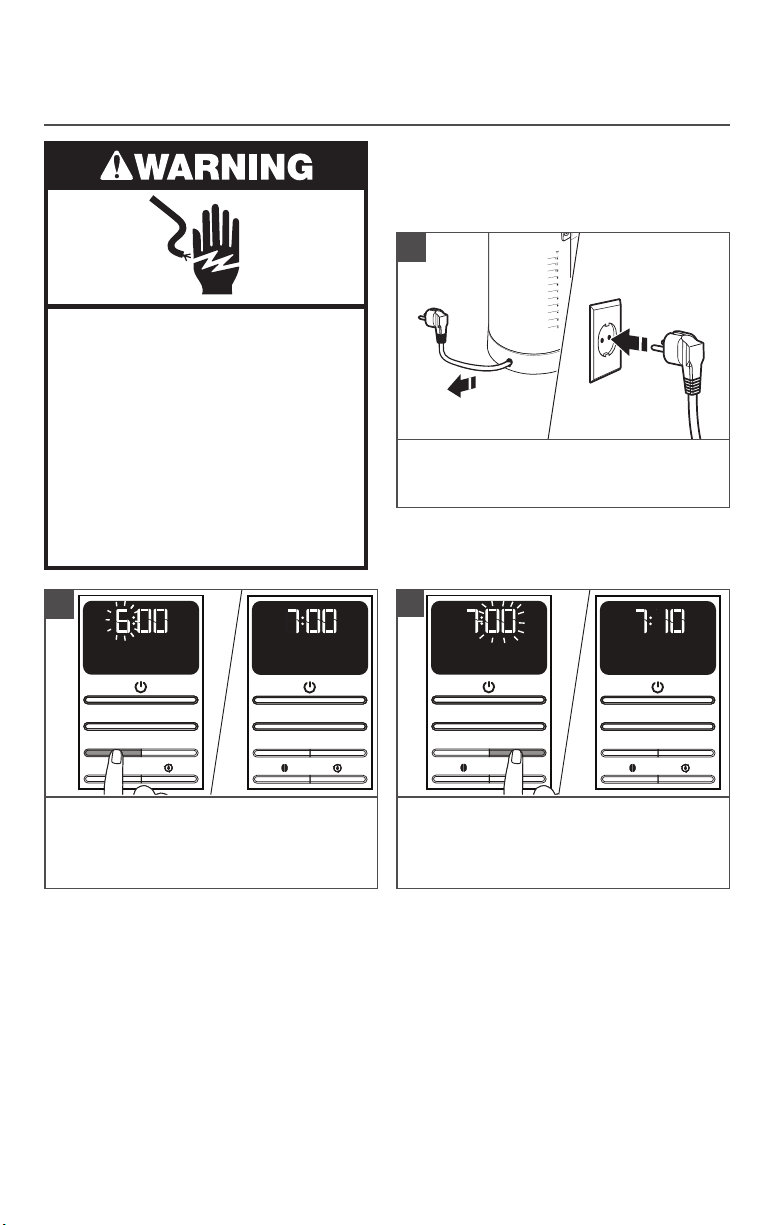 WARNING

6:00

7:00

7:00

7:10