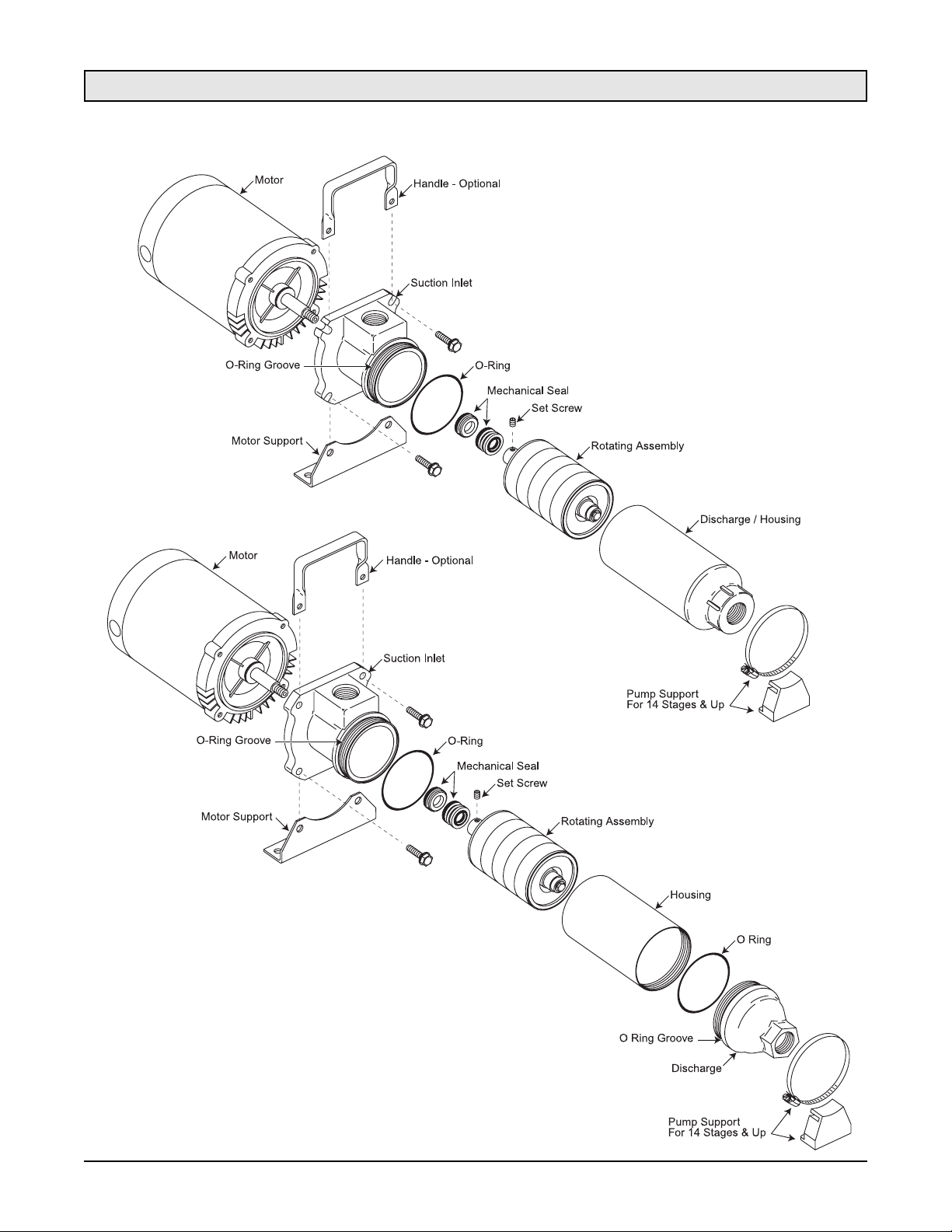 Motor

Handle - Optional

Suction Inlet

O-Ring Groove

O-Ring

Mechanical Seal

Set Screw

Motor Support

Rotating Assembly

Discharge / Housing

Pump Support
For 14 Stages & Up

Motor

Handle - Optional

Suction Inlet

O-Ring Groove

O-Ring

Mechanical Seal

Set Screw

Motor Support

Rotating Assembly

Housing

O Ring

O Ring Groove

Discharge

Pump Support
For 14 Stages & Up