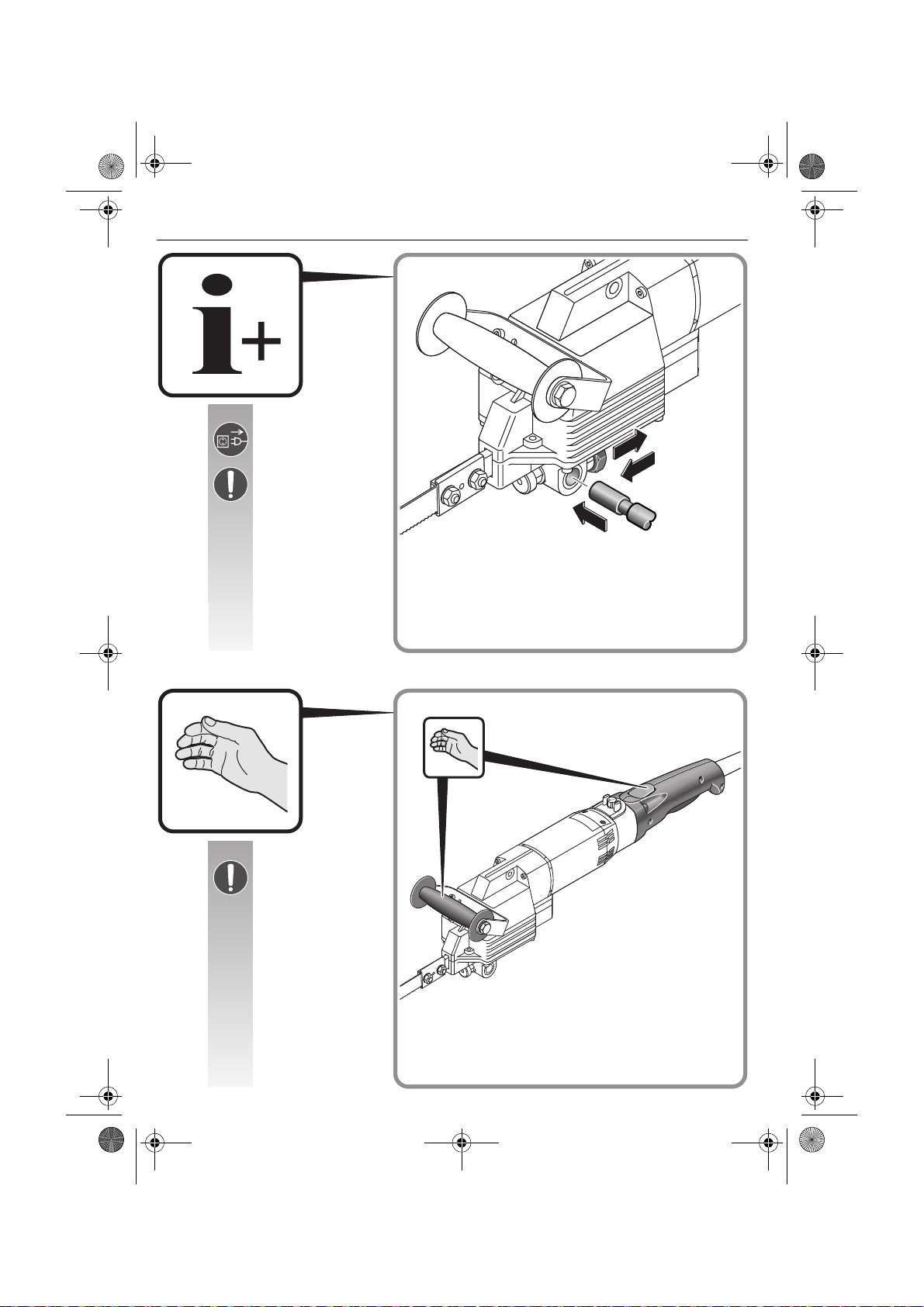 i+