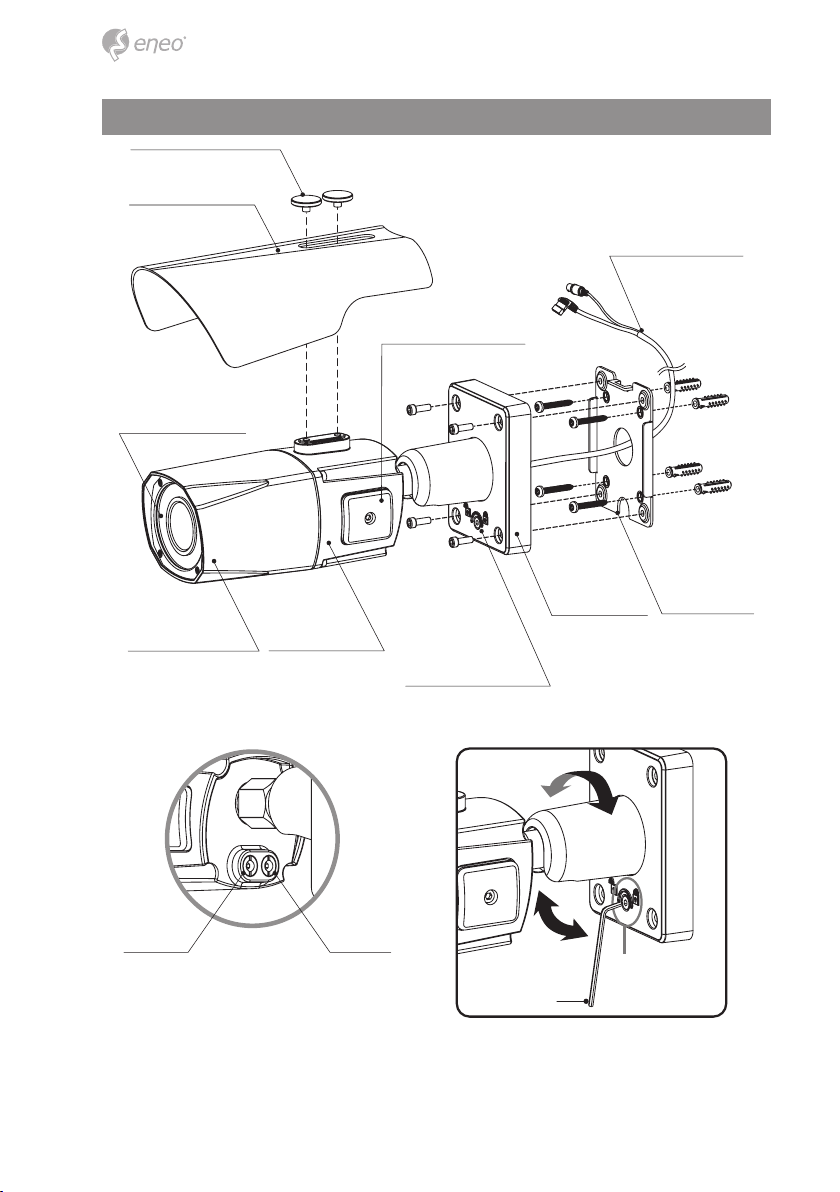 eneo