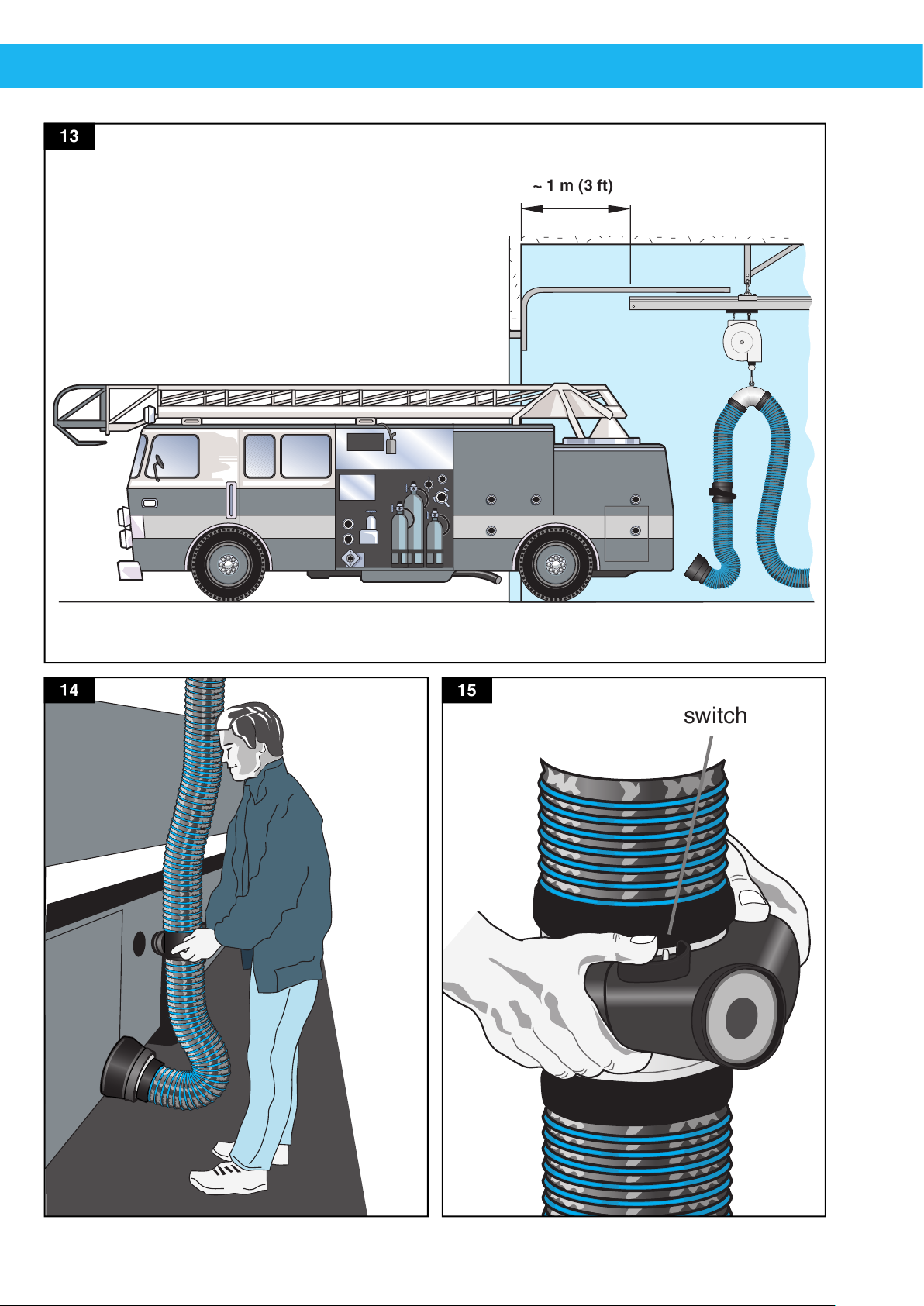 13

~ 1 m (3 ft)

14

15

switch