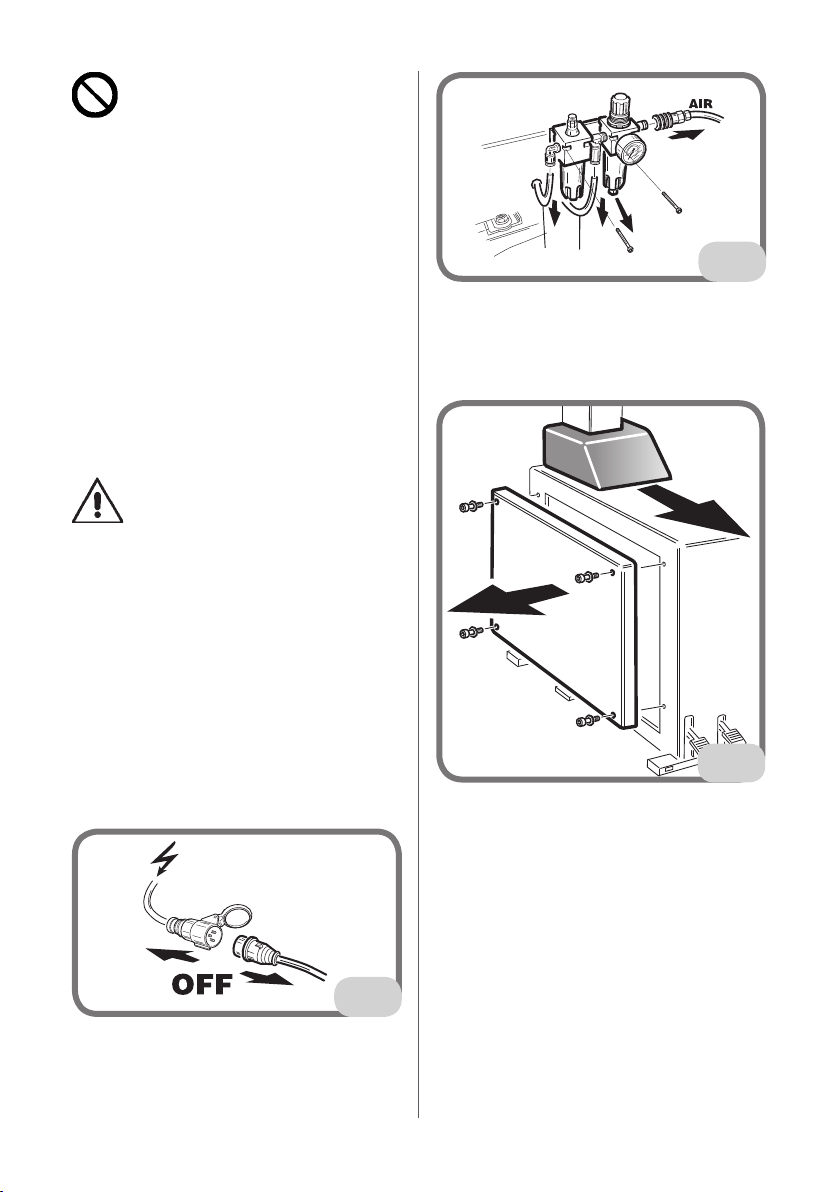 AIR

OFF