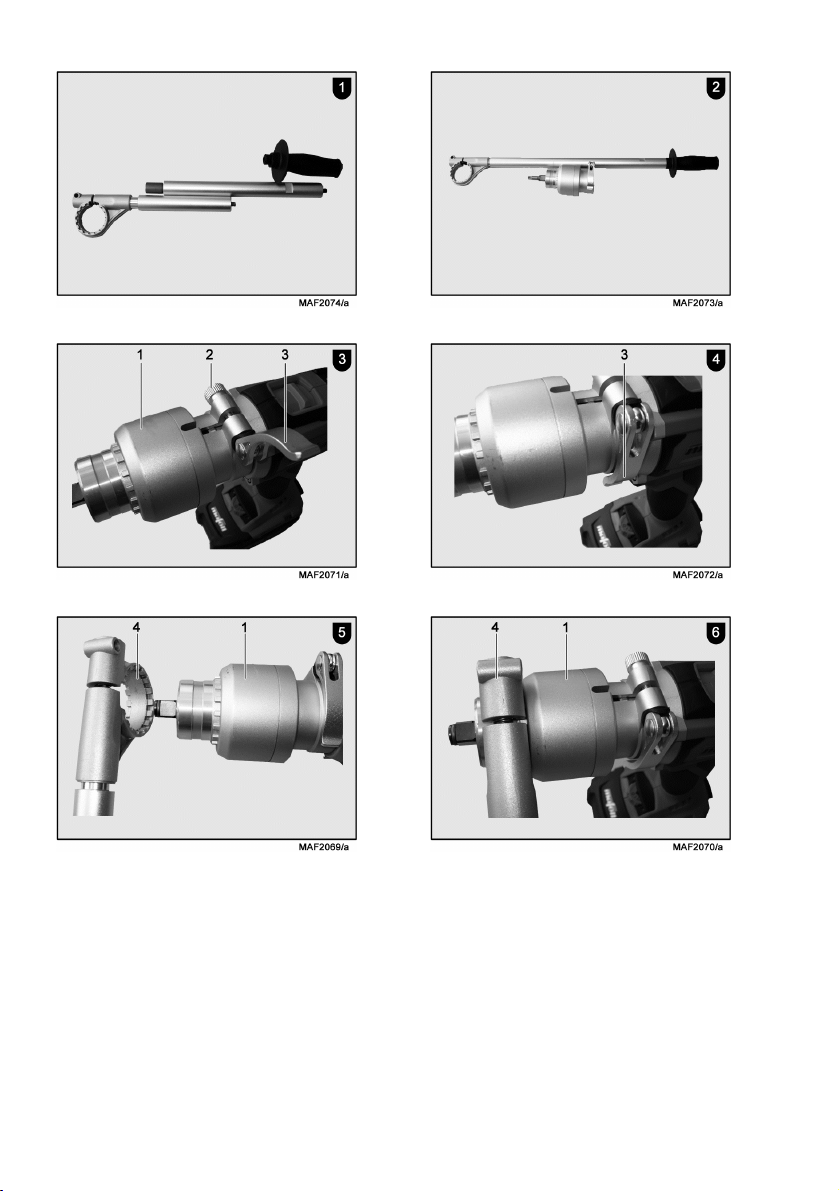 1

MAF2074/a

2

MAF2073/a

1 2 3 3

MAF2071/a

3 4

MAF2072/a

4 1 5

MAF2069/a

4 1 6

MAF2070/a