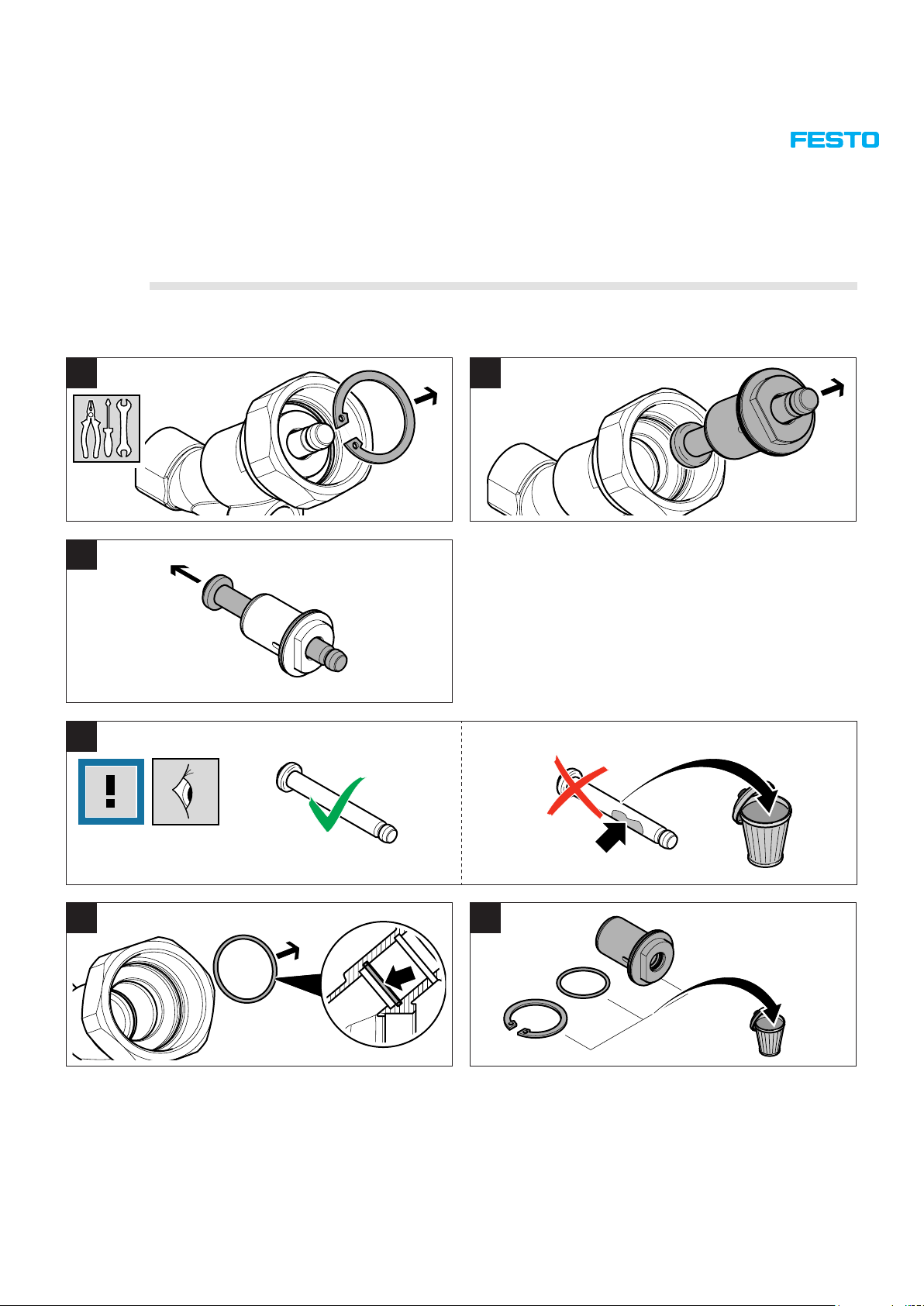 FESTO