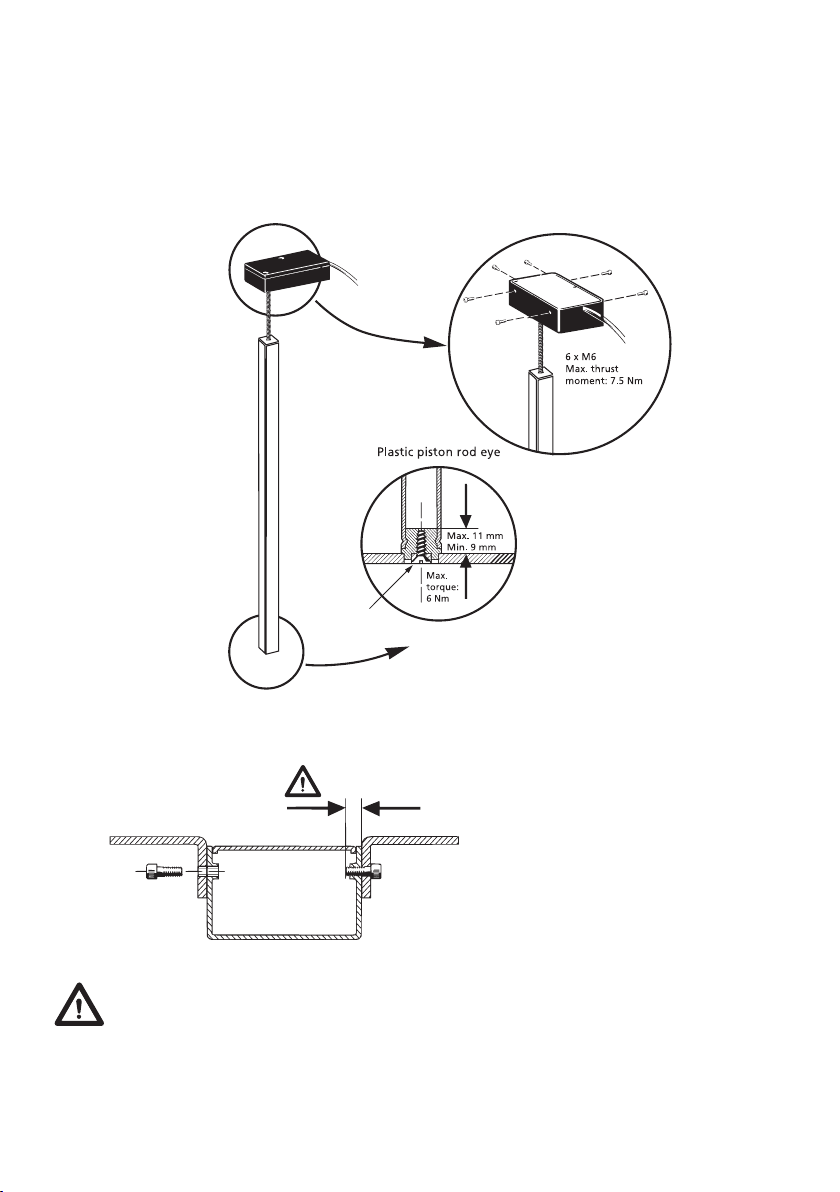 6 x M6
Max. thrust
moment: 7.5 Nm

Plastic piston rod eye

Max. 11 mm
Min. 9 mm

Max.
torque:
6 Nm