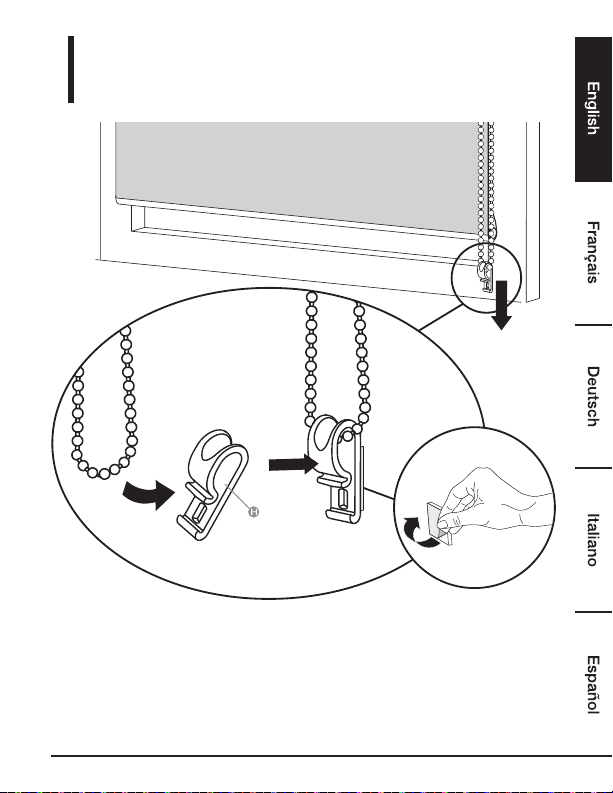 English

Français

Deutsch

Italiano

Español

H