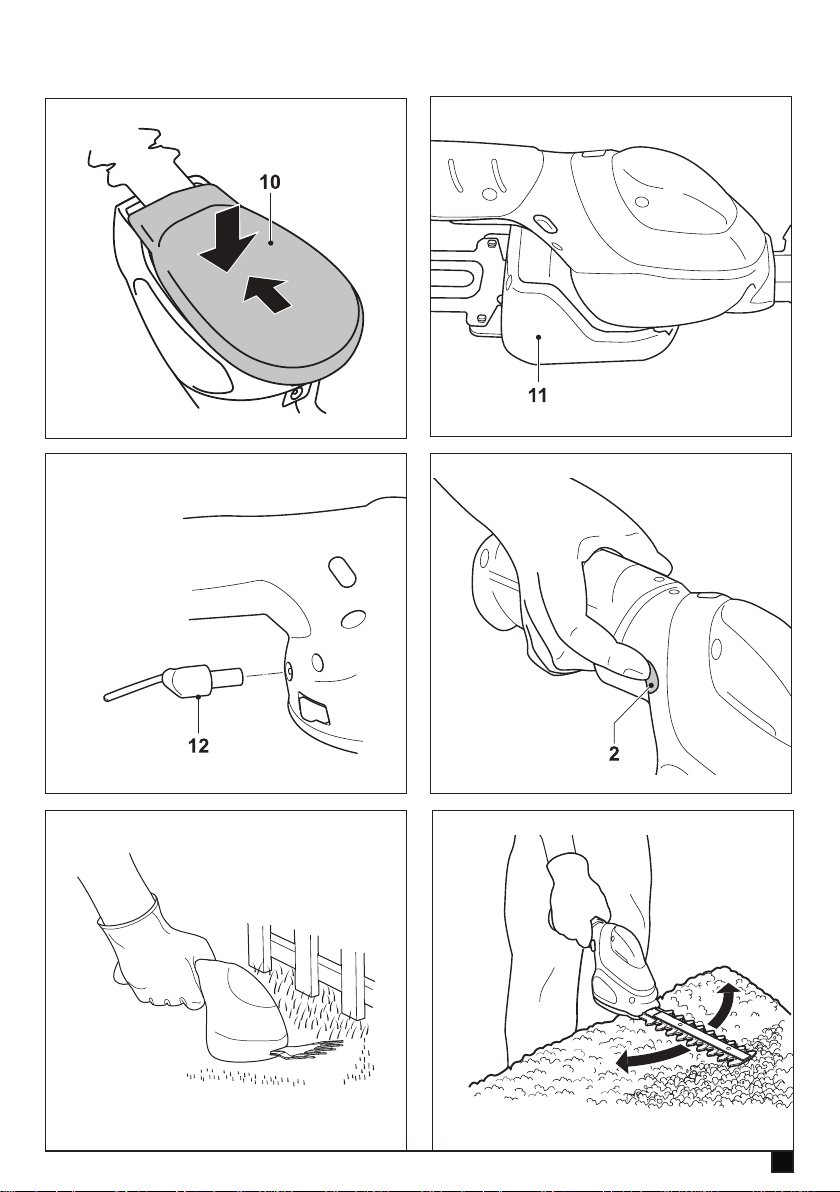 10

11

12

2