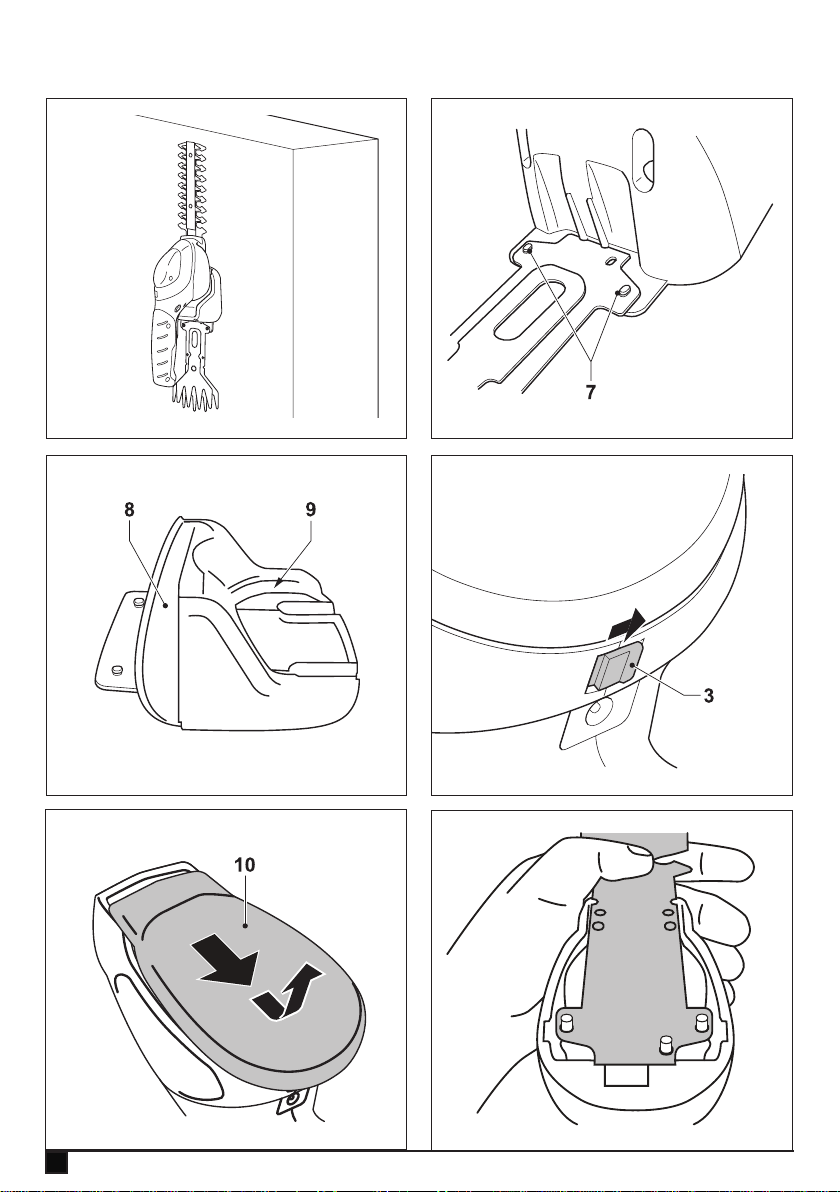 7

8
9

3

10