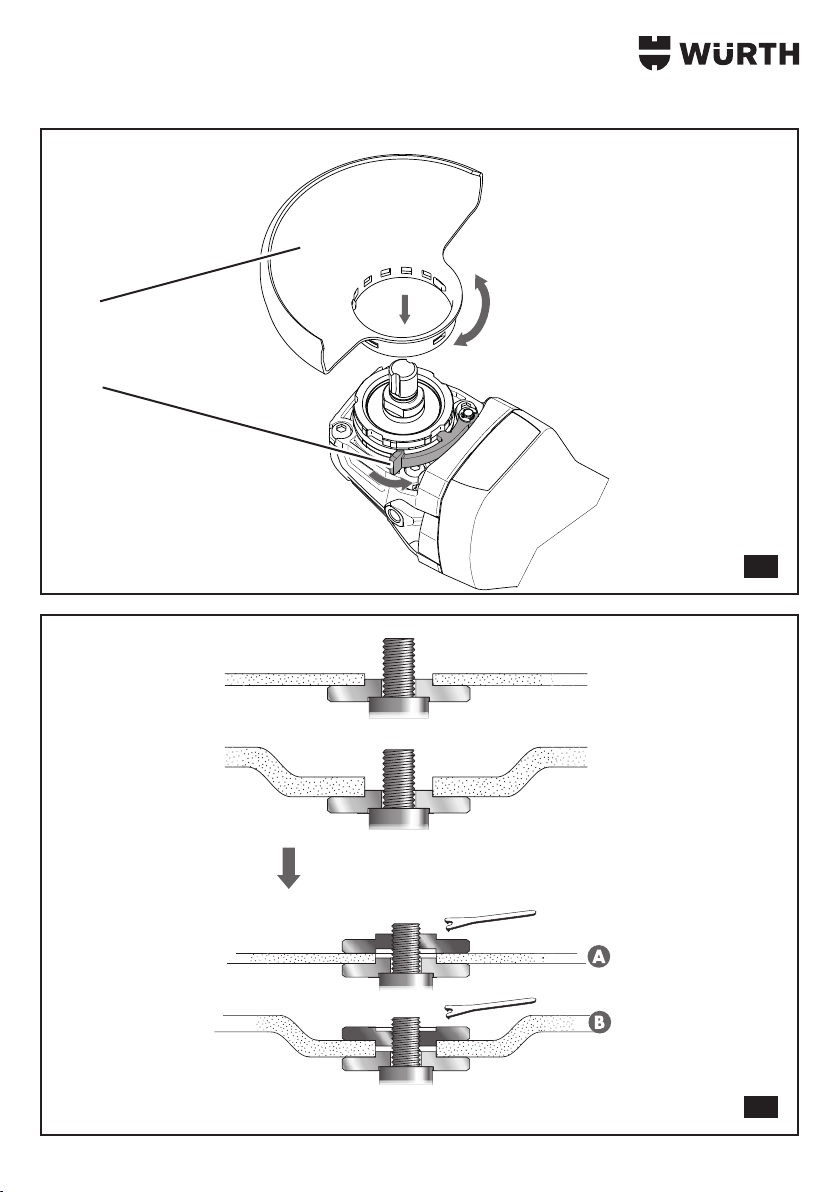 WÜRTH

A

B