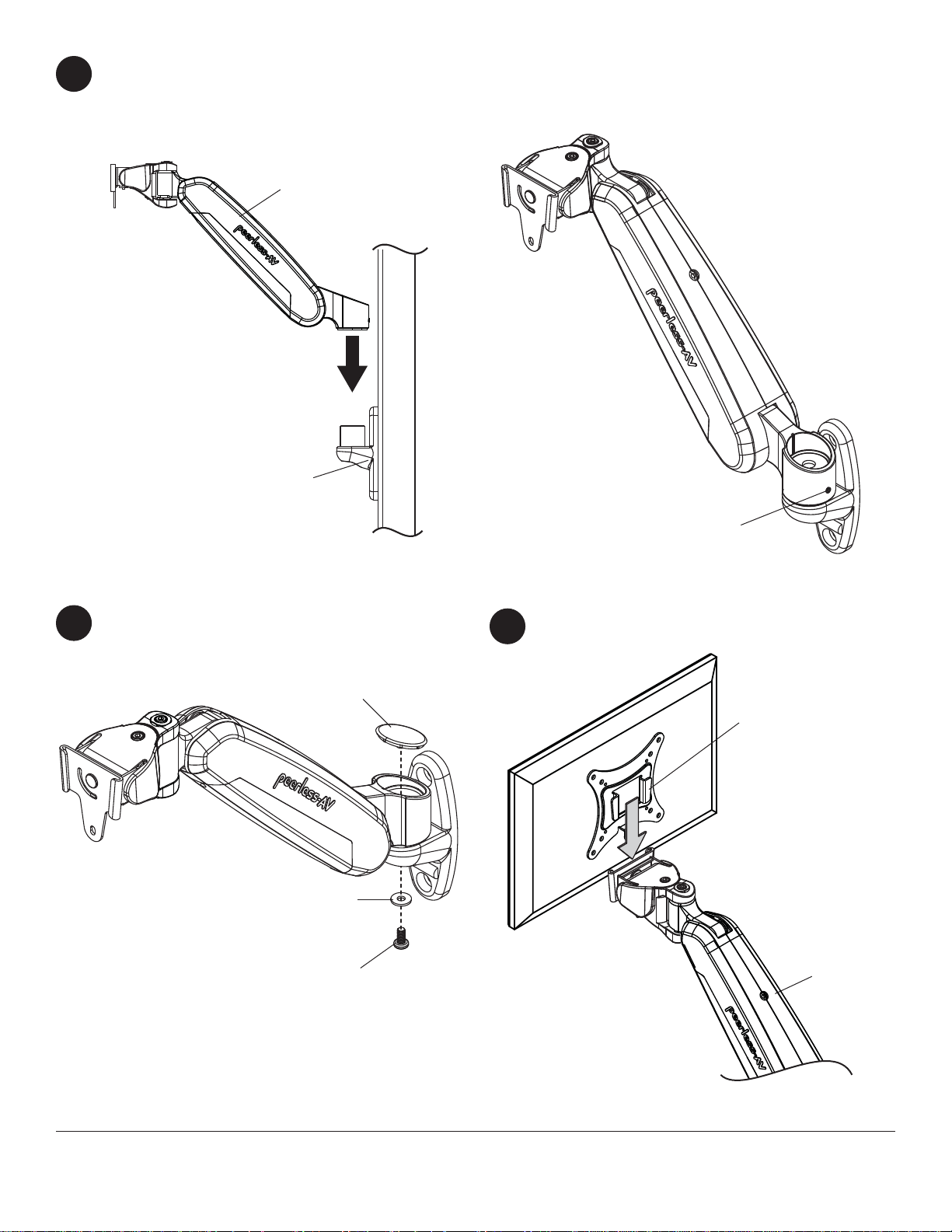 peerless-AV

peerless-AV

peerless-AV

peerless-AV