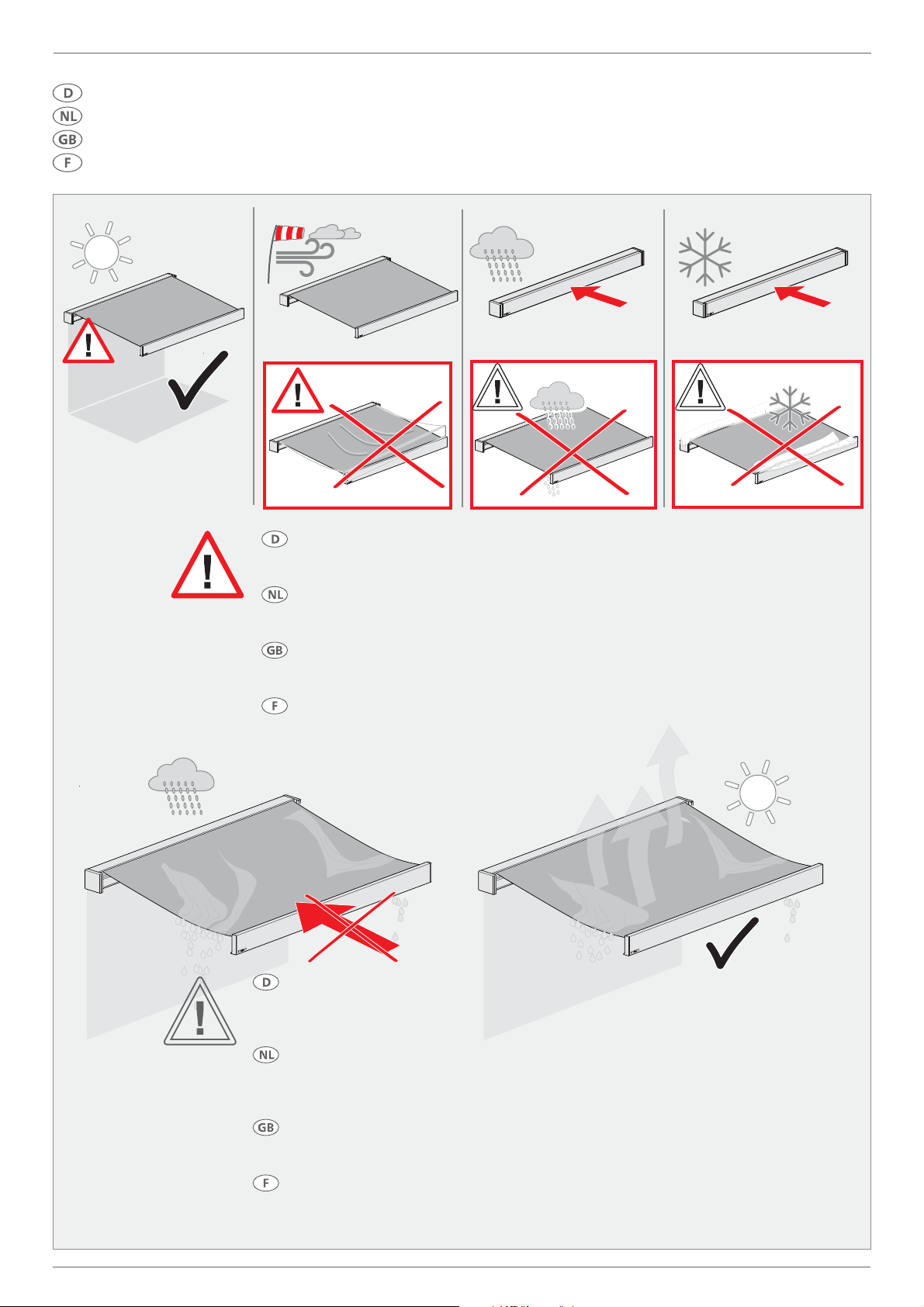 D
NL
GB
F

D

NL

GB

F

D

NL

GB

F