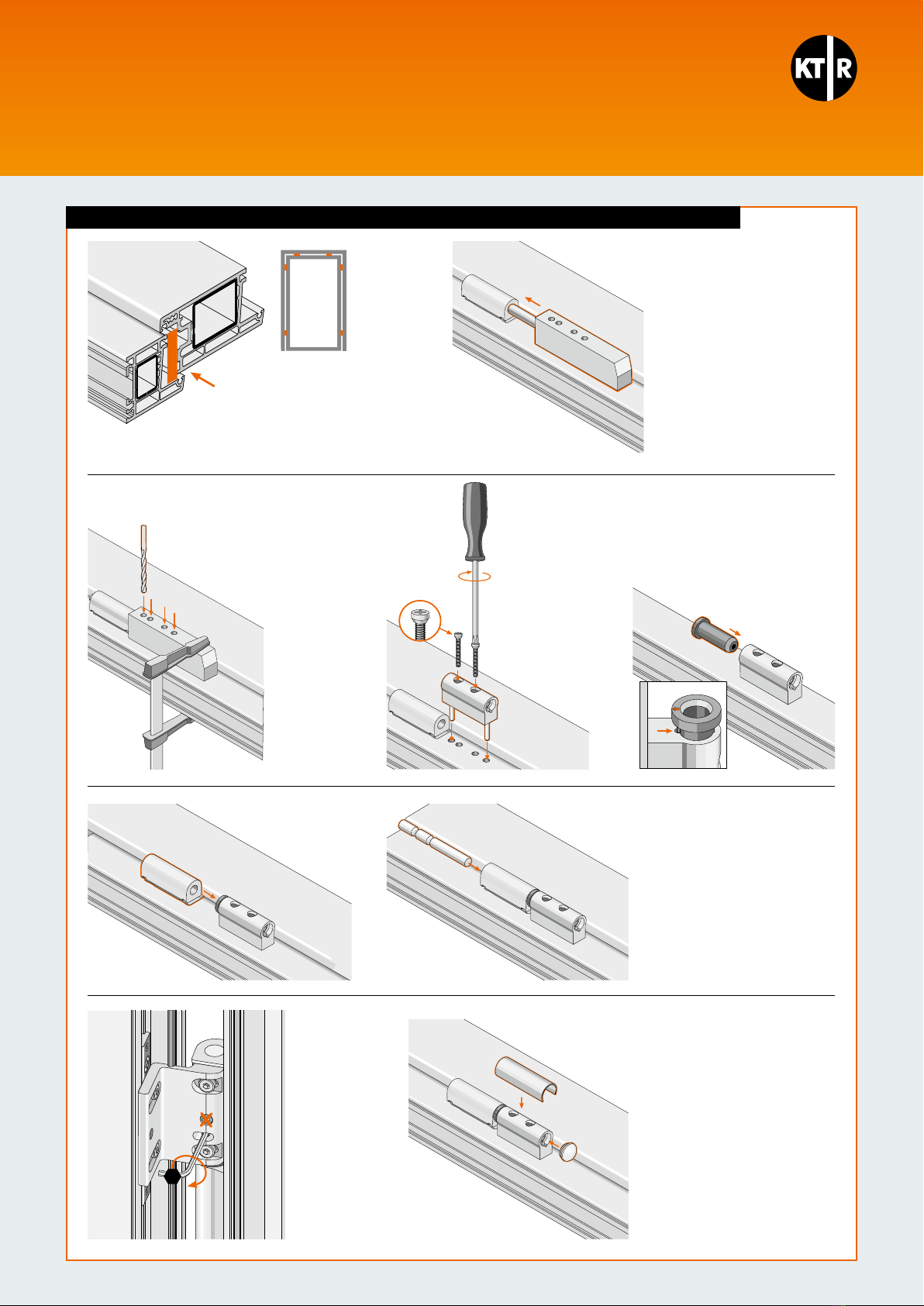 KT R