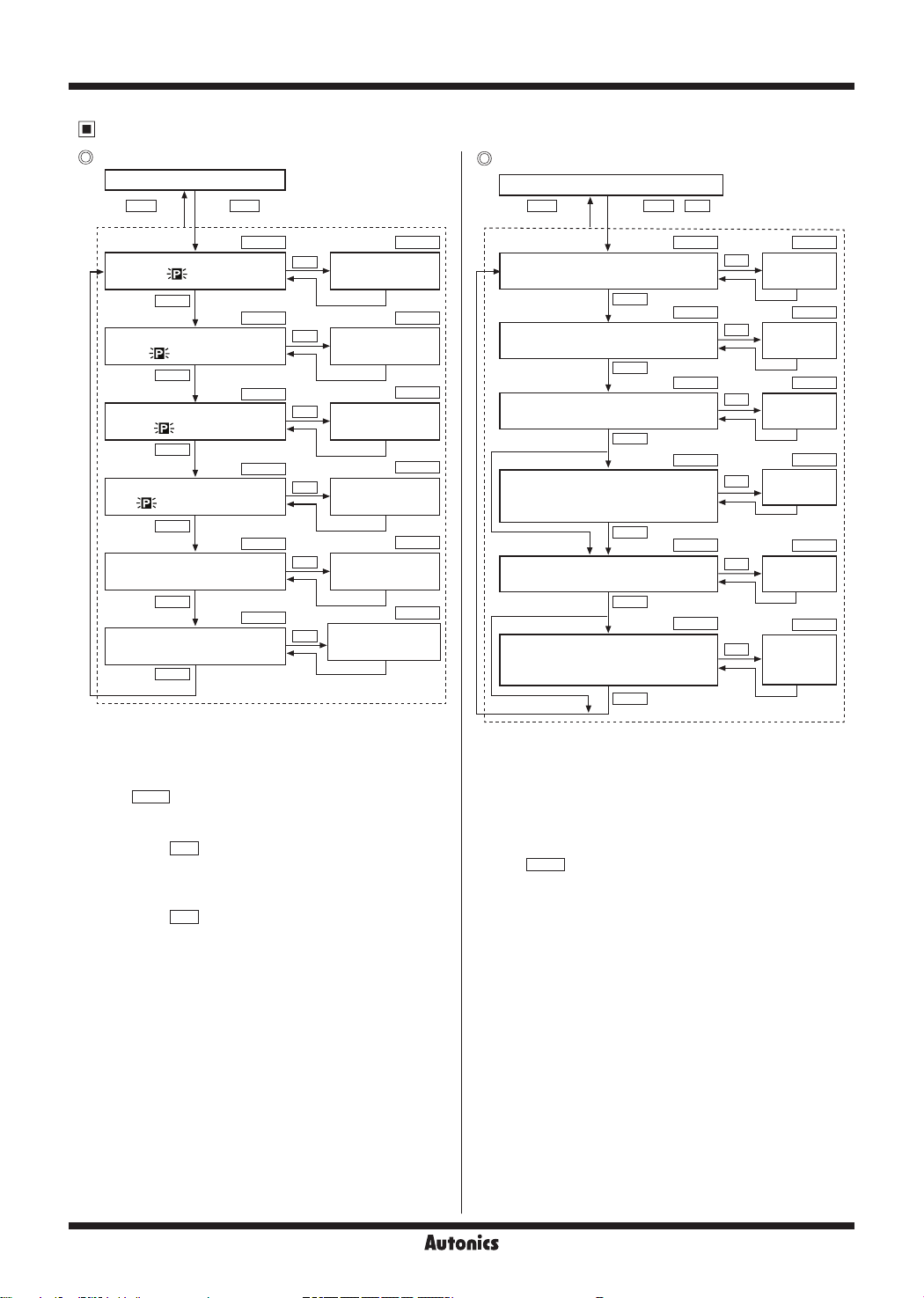 P

P

P

P

Autonics