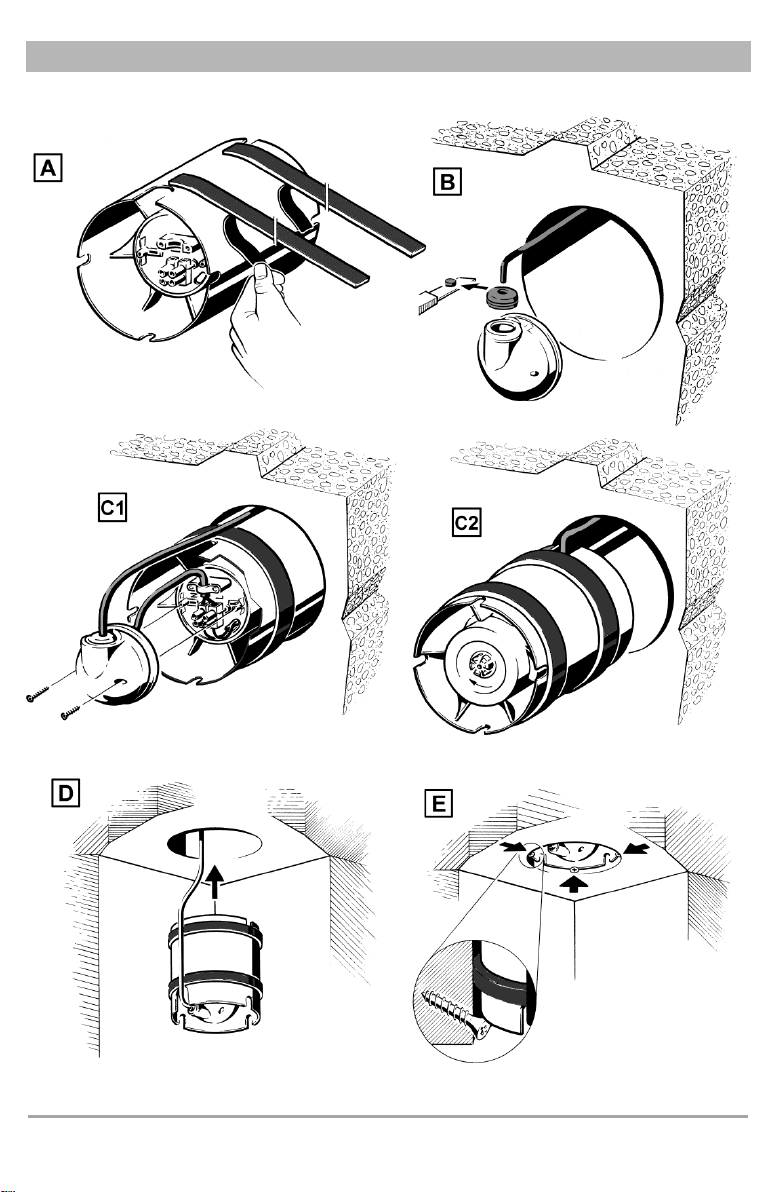 A

B

C1

C2

D

E