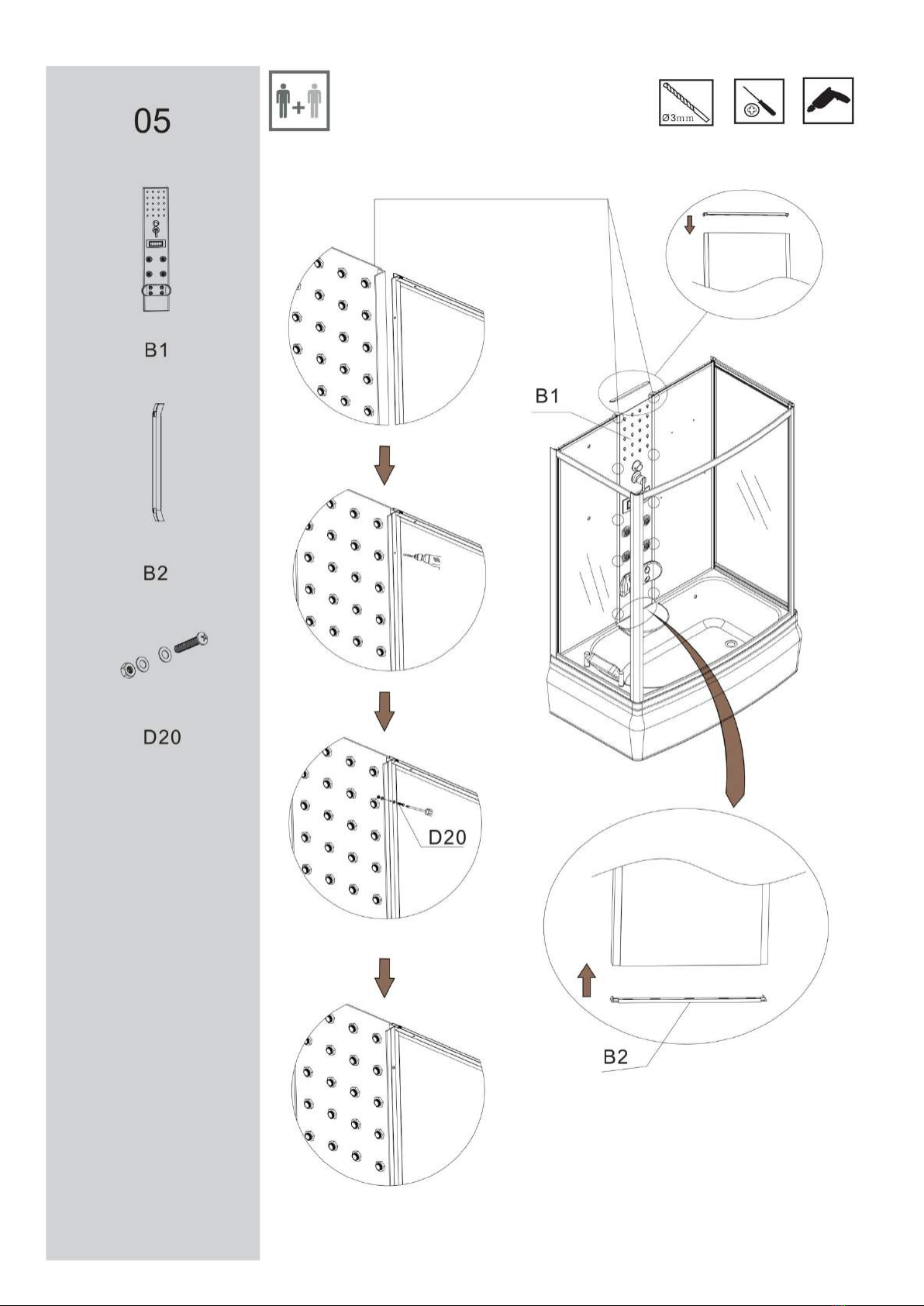 05

B1

B2

D20

Ø3mm

B1

D20

B2