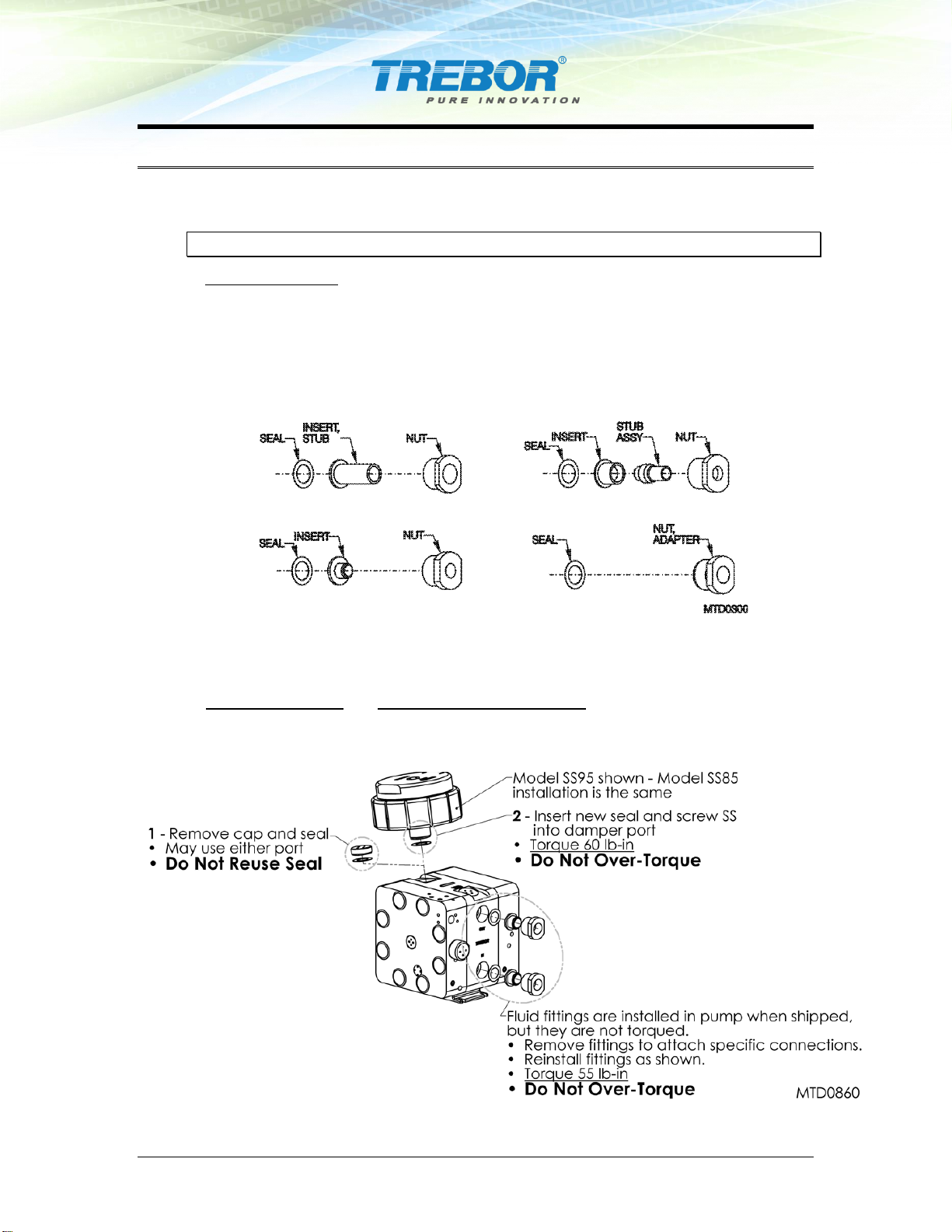 TREBOR®
PURE INNOVATION

SEAL
INSERT, STUB
NUT
SEAL
INSERT
STUB ASSY
NUT
SEAL
INSERT
NUT
SEAL
NUT, ADAPTER
MTD0900

Model SS95 shown - Model SS85 installation is the same
1 - Remove cap and seal
• May use either port
• Do Not Reuse Seal
2 - Insert new seal and screw SS into damper port
• Torque 60 lb-in
• Do Not Over-Torque
Fluid fittings are installed in pump when shipped, but they are not torqued.
• Remove fittings to attach specific connections.
• Reinstall fittings as shown.
• Torque 55 lb-in
• Do Not Over-Torque
MTD0860