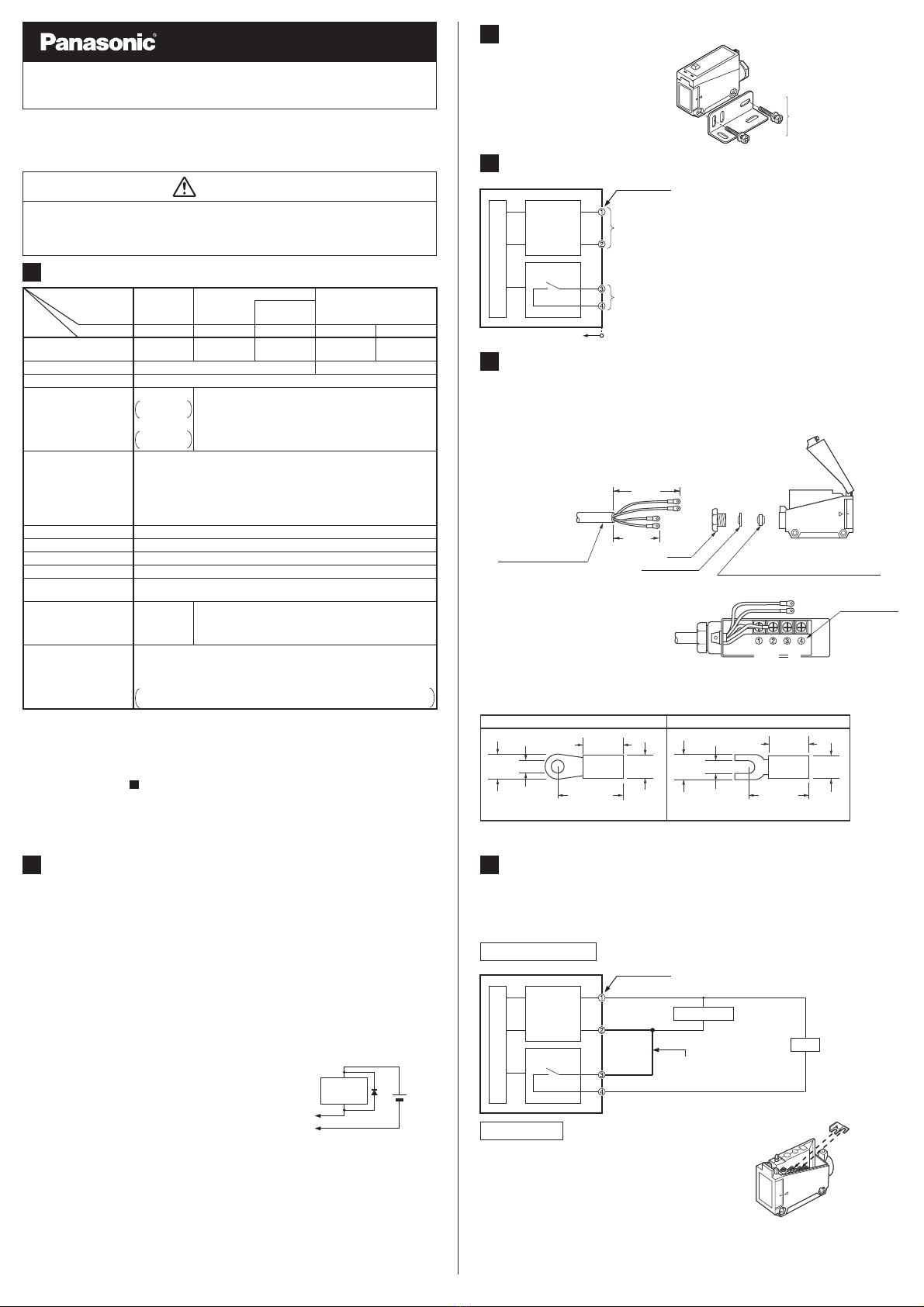 Panasonic®

①
②
③
④

①
②
③
④

① ② ③ ④