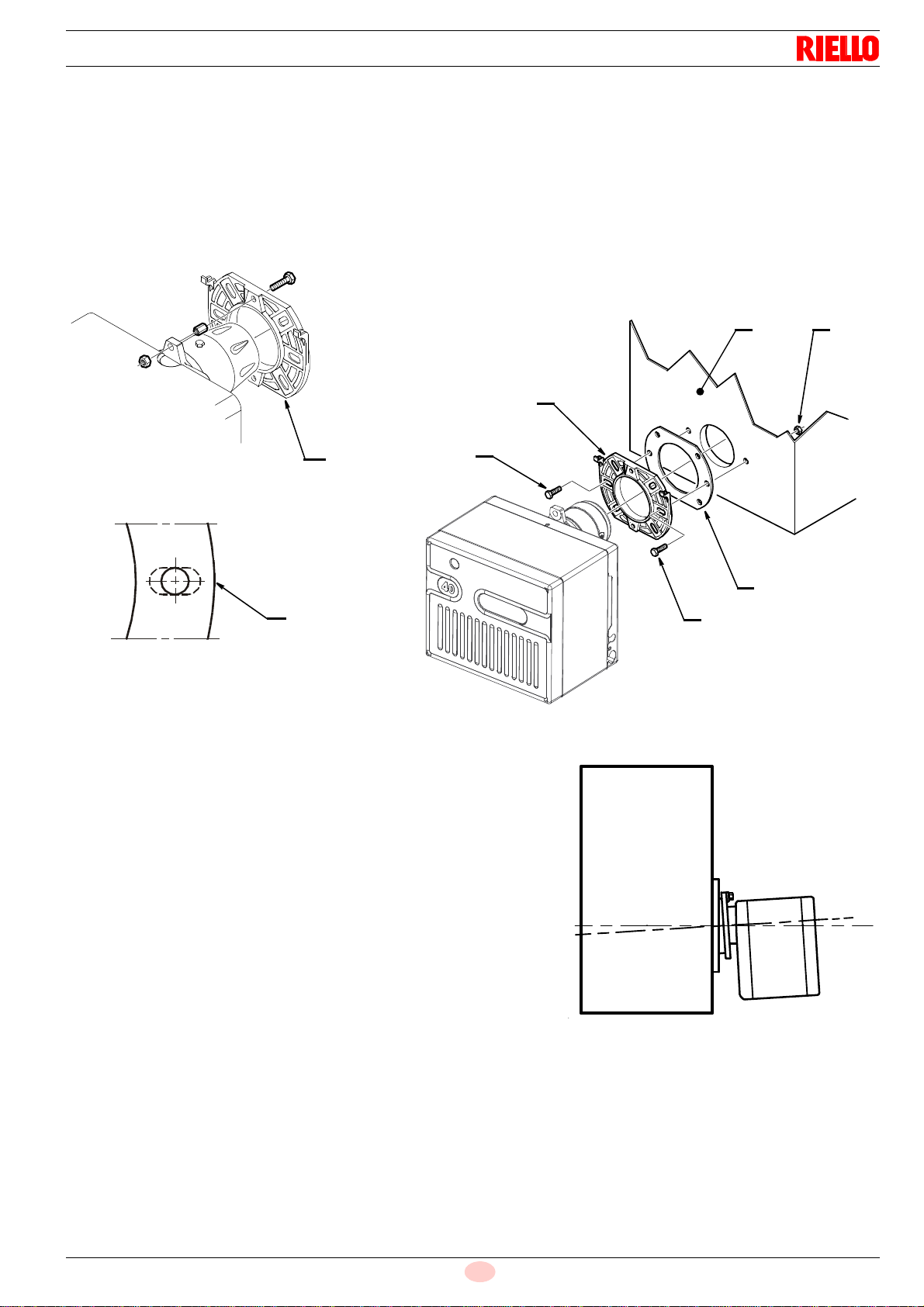 RIELLO

40