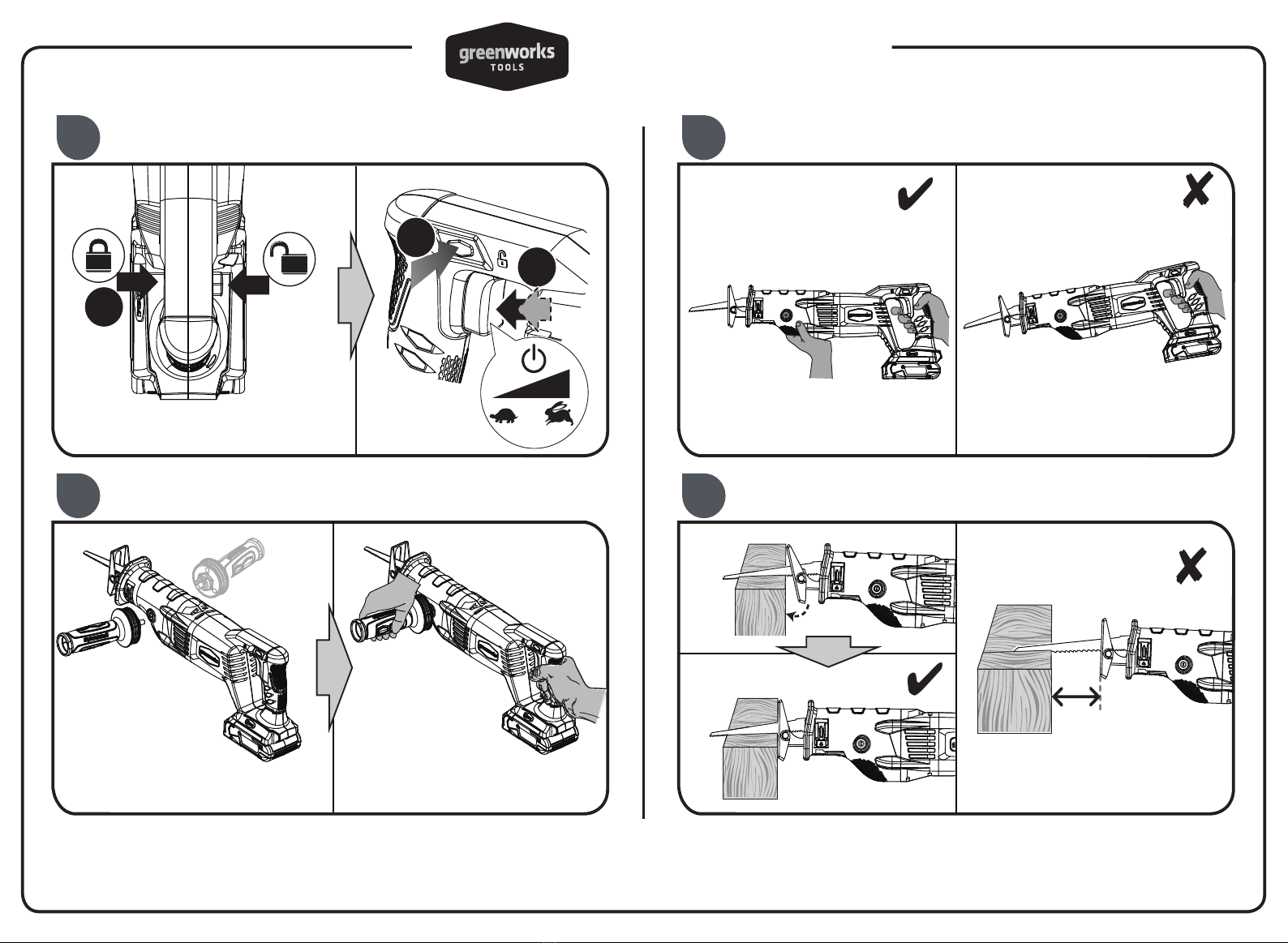 greenworks
TOOLS