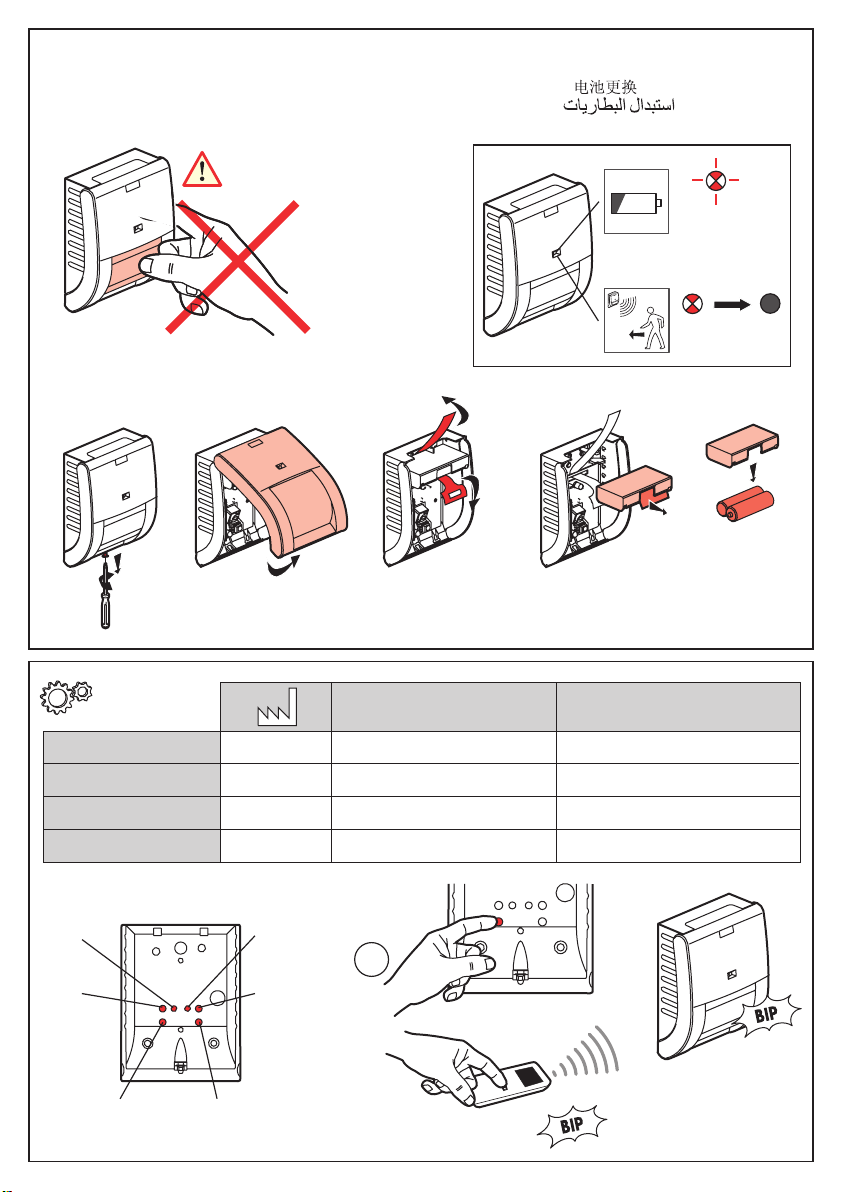 电池更换
استبدال البطاريات

BIP

BIP