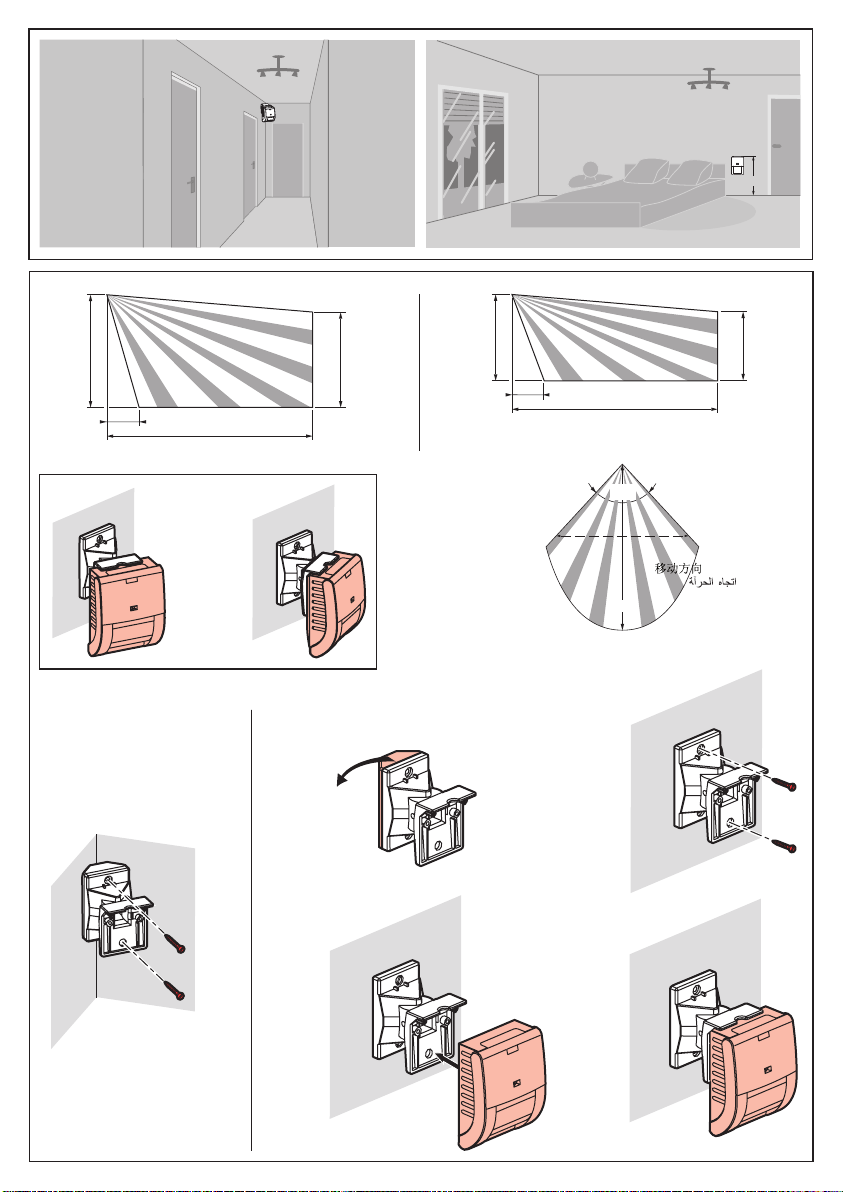 移动方向
اتجاه الحركة