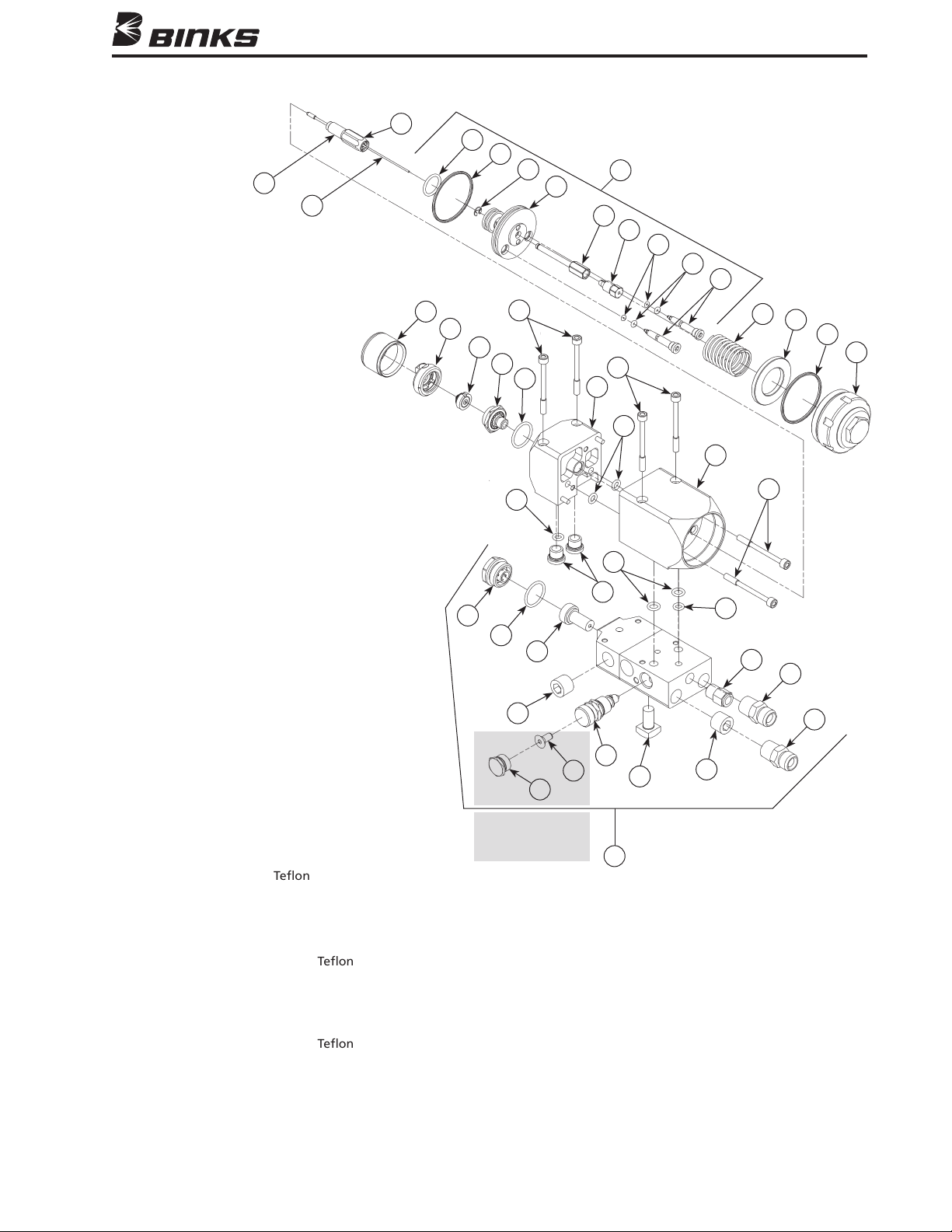 BINKS

Teflon

Teflon

Teflon